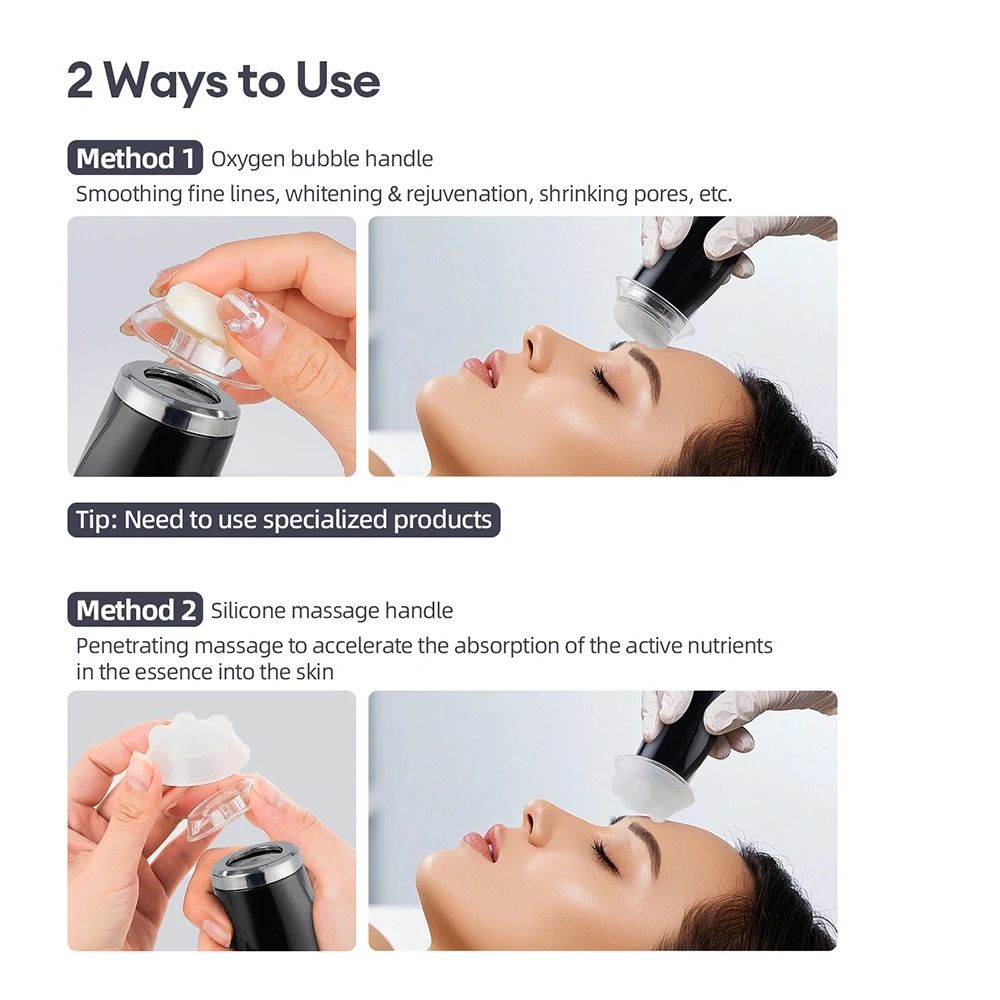 2 Ways to Use

Method 1 Oxygen bubble handle
Smoothing fine lines, whitening & rejuvenation, shrinking pores, etc.

Tip: Need to use specialized products

Method 2 Silicone massage handle
Penetrating massage to accelerate the absorption of the active nutrients in the essence into the skin