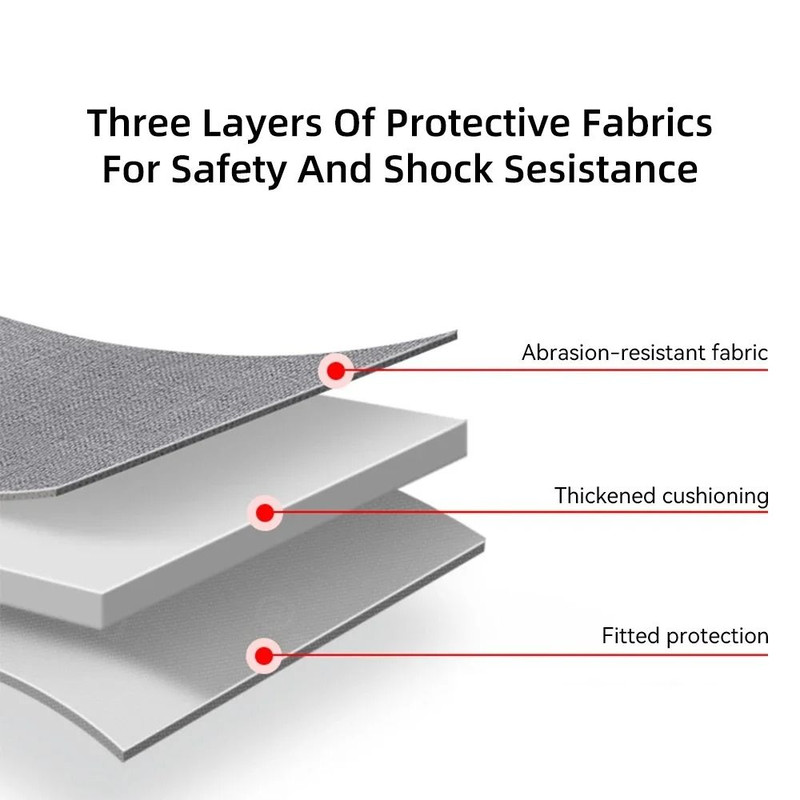 Three Layers Of Protective Fabrics For Safety And Shock Sesistance

Abrasion-resistant fabric

Thickened cushioning

Fitted protection