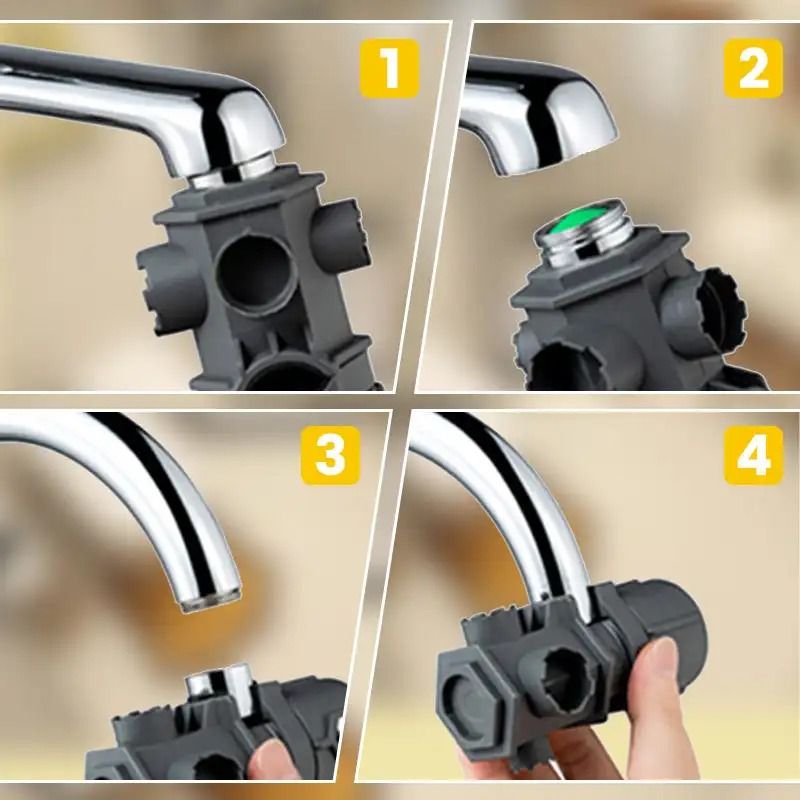 1

2

3

4