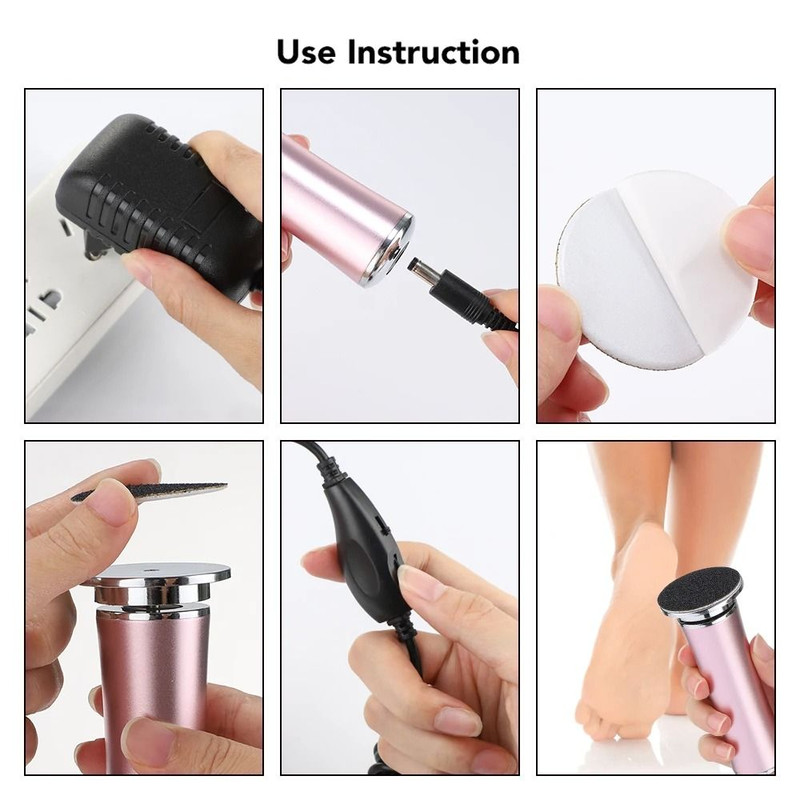 Use Instruction