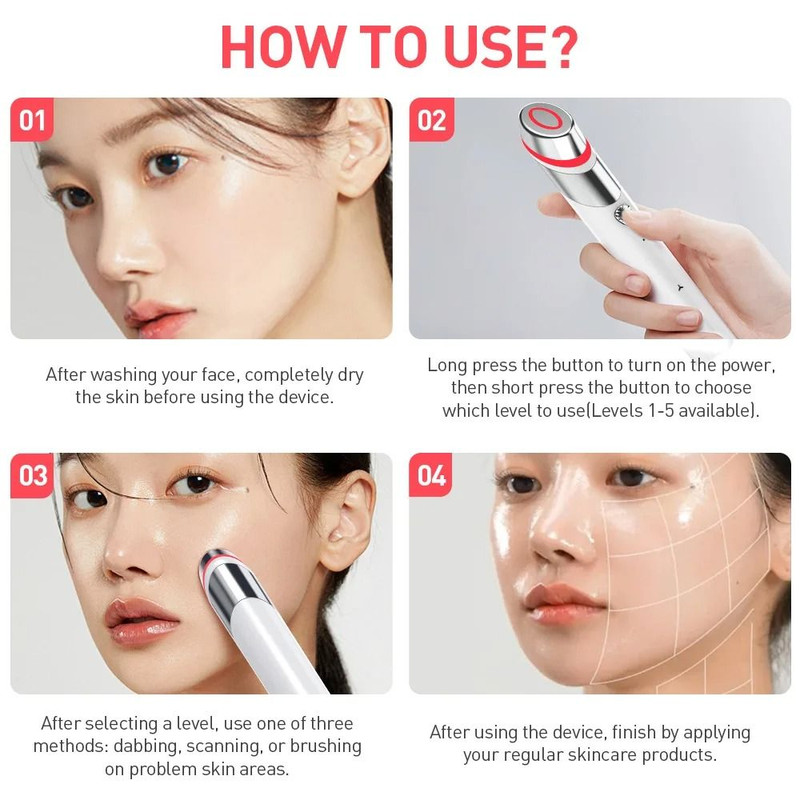 HOW TO USE?

01

After washing your face, completely dry the skin before using the device.

02

Long press the button to turn on the power, then short press the button to choose which level to use(Levels 1-5 available).

03

After selecting a level, use one of three methods: dabbing, scanning, or brushing on problem skin areas.

04

After using the device, finish by applying your regular skincare products.