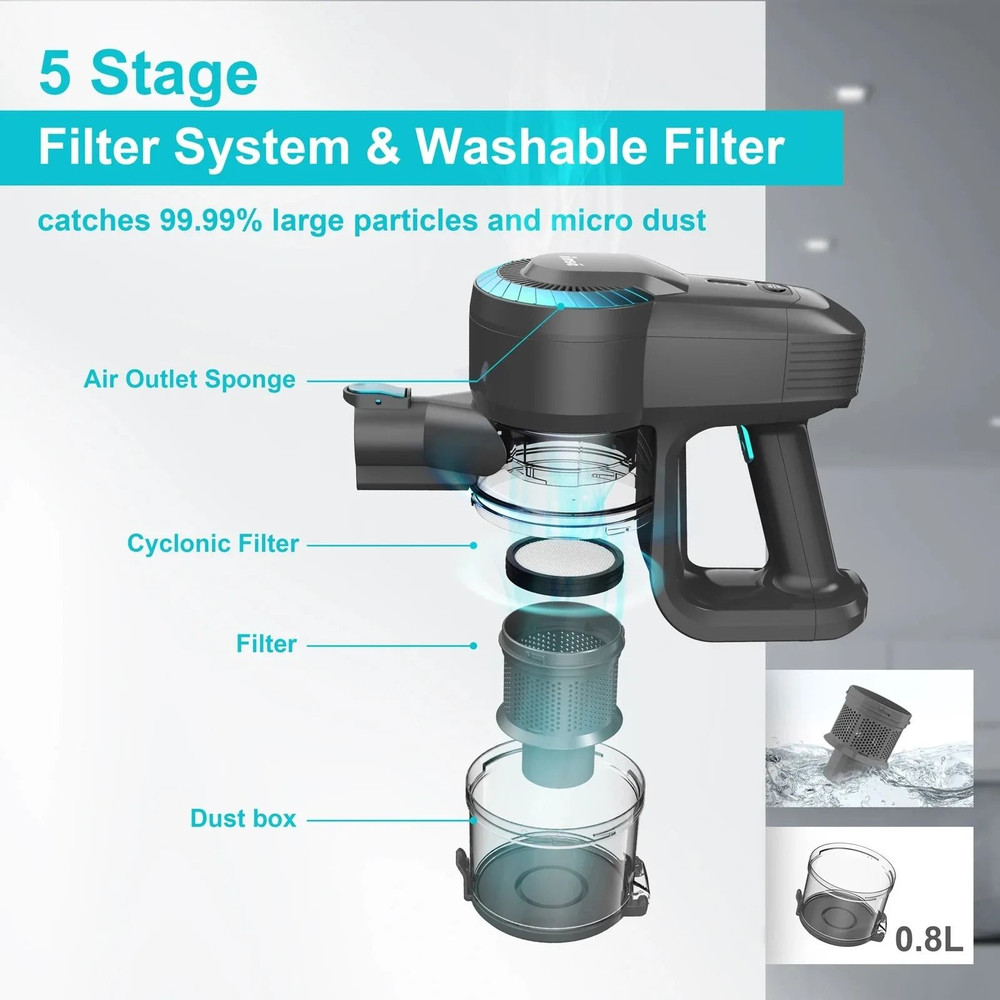 5 Stage
Filter System & Washable Filter
catches 99.99% large particles and micro dust

Air Outlet Sponge

Cyclonic Filter

Filter

Dust box

0.8L