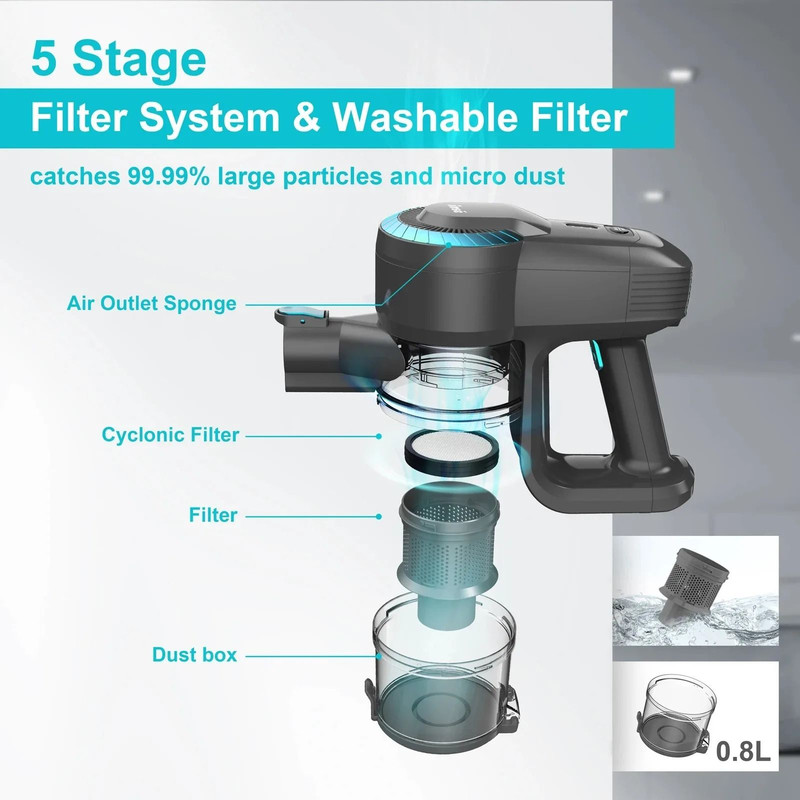 5 Stage

Filter System & Washable Filter

catches 99.99% large particles and micro dust

Air Outlet Sponge

Cyclonic Filter

Filter

Dust box

0.8L