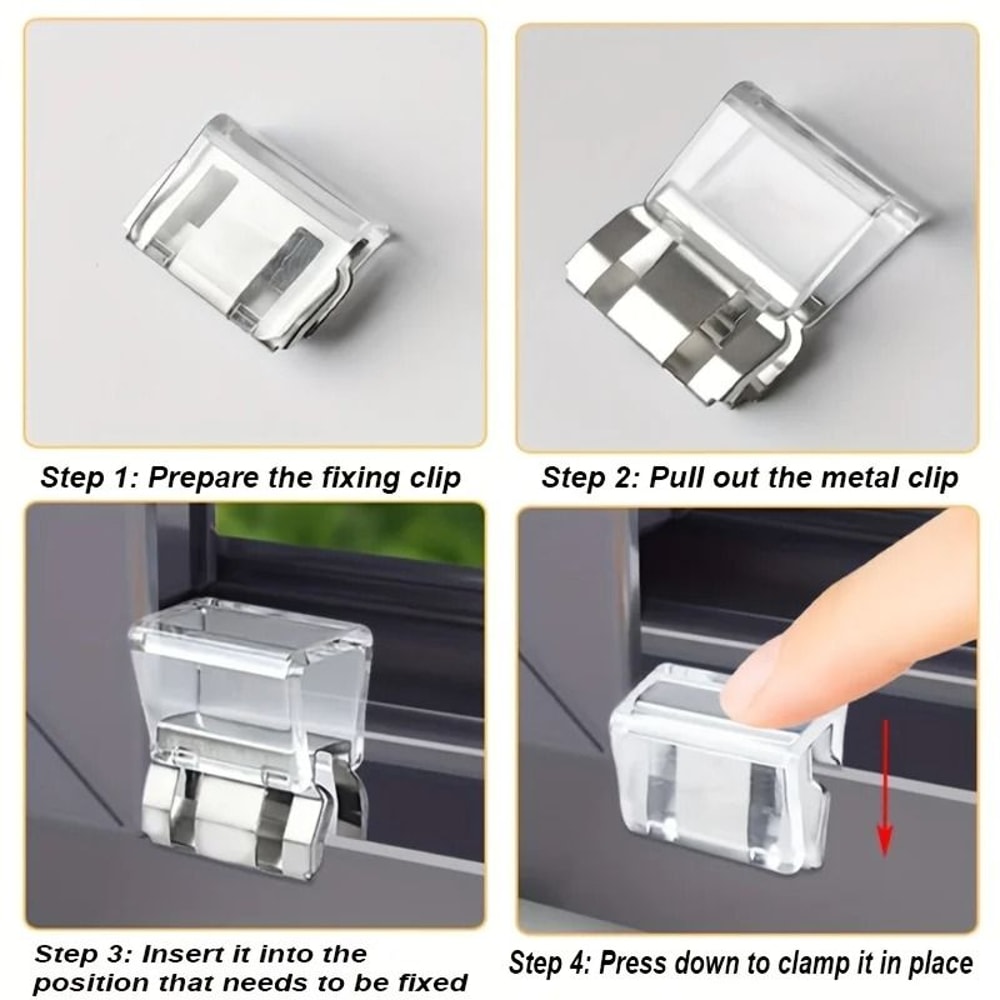 Step 1: Prepare the fixing clip

Step 2: Pull out the metal clip

Step 3: Insert it into the position that needs to be fixed

Step 4: Press down to clamp it in place