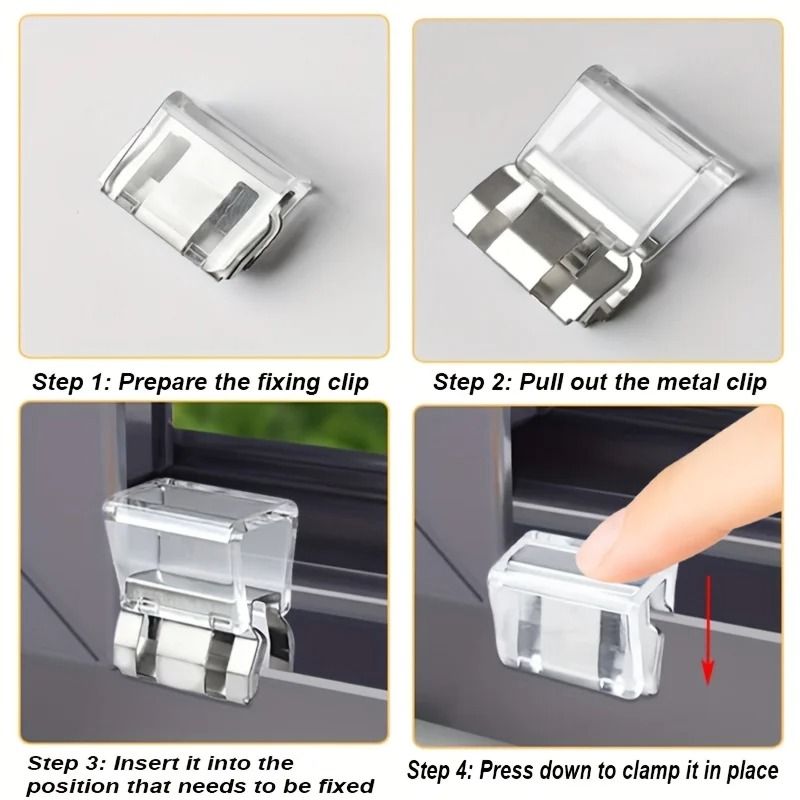 Step 1: Prepare the fixing clip

Step 2: Pull out the metal clip

Step 3: Insert it into the position that needs to be fixed

Step 4: Press down to clamp it in place