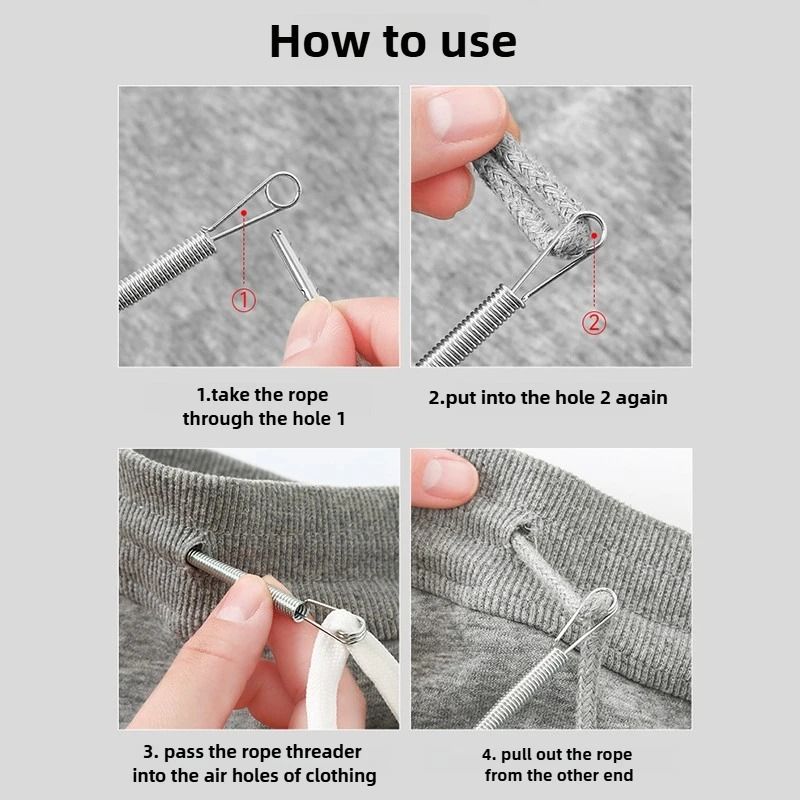 How to use

①

②

1.take the rope through the hole 1

2.put into the hole 2 again

3. pass the rope threader into the air holes of clothing

4. pull out the rope from the other end