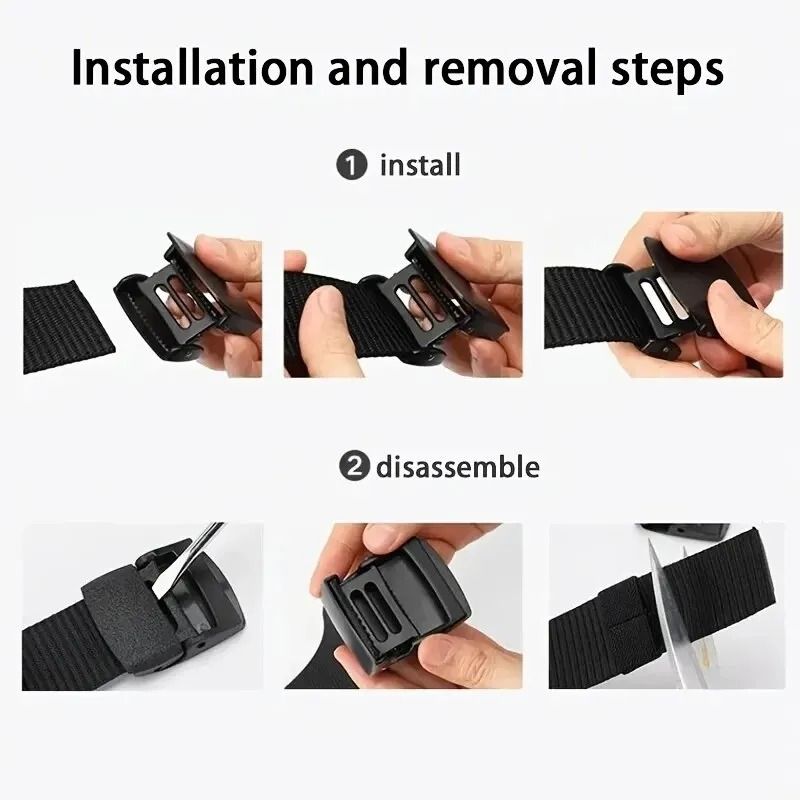 Installation and removal steps

1 install

2 disassemble