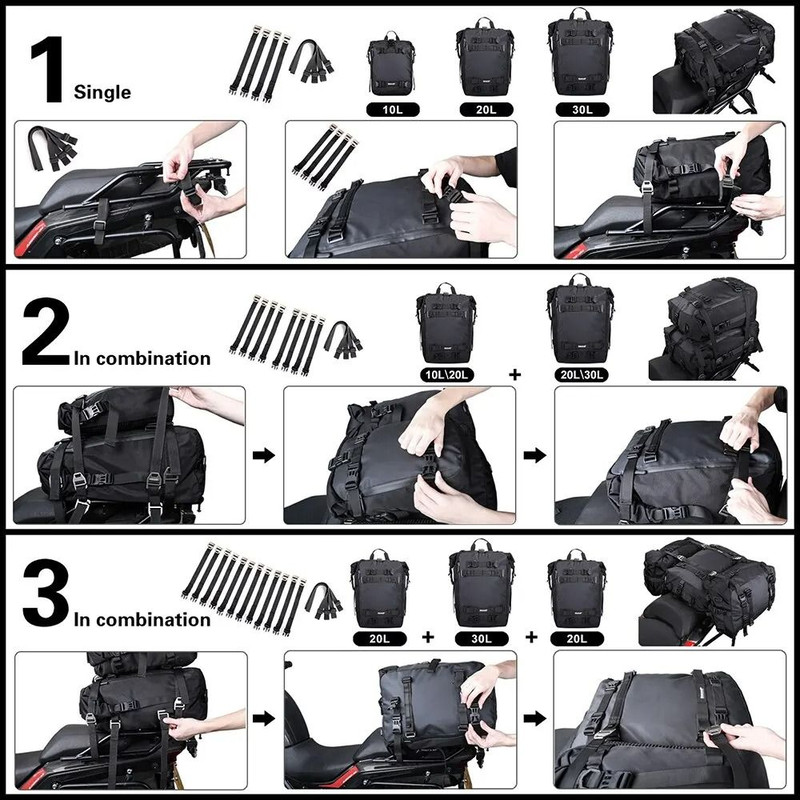 1 Single

10L

20L

30L

2 In combination

10L\20L

+

20L\30L

3 In combination

20L

+

30L

+

20L