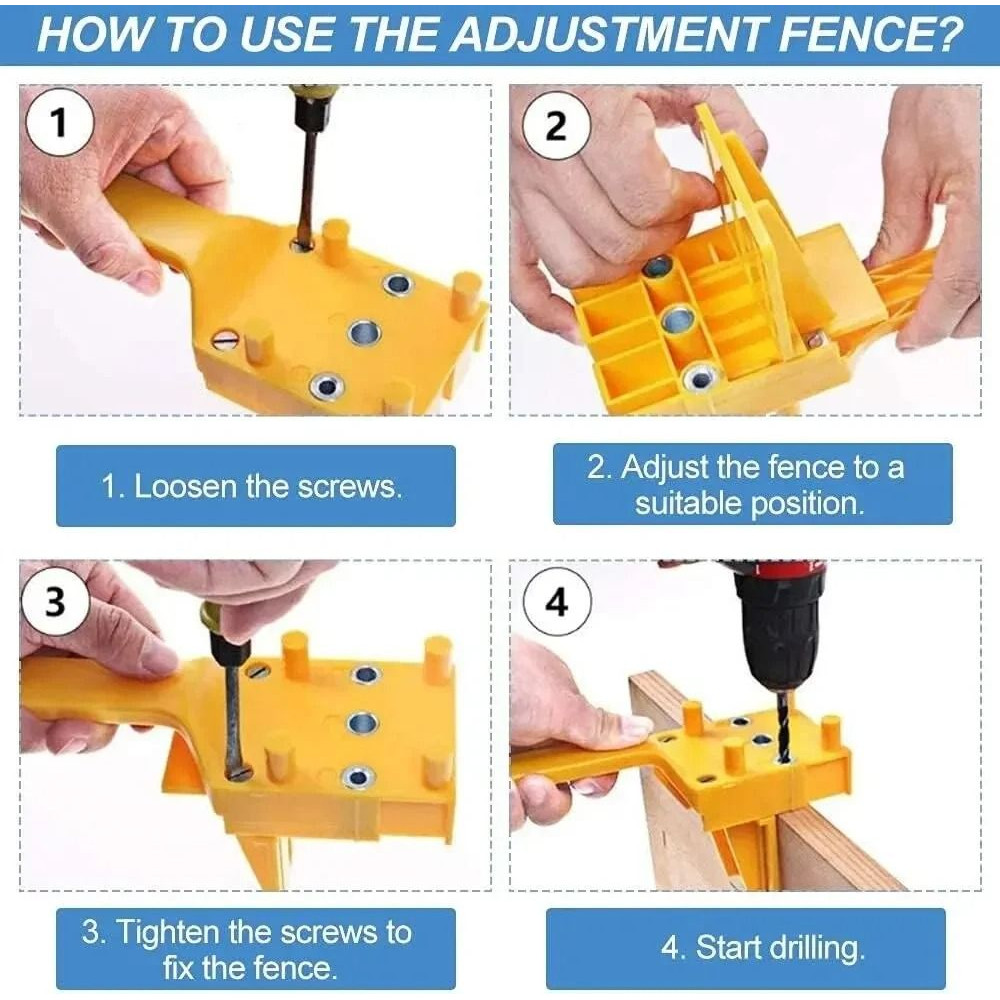 HOW TO USE THE ADJUSTMENT FENCE?

1

2

1. Loosen the screws.

2. Adjust the fence to a suitable position.

3

4

3. Tighten the screws to fix the fence.

4. Start drilling.