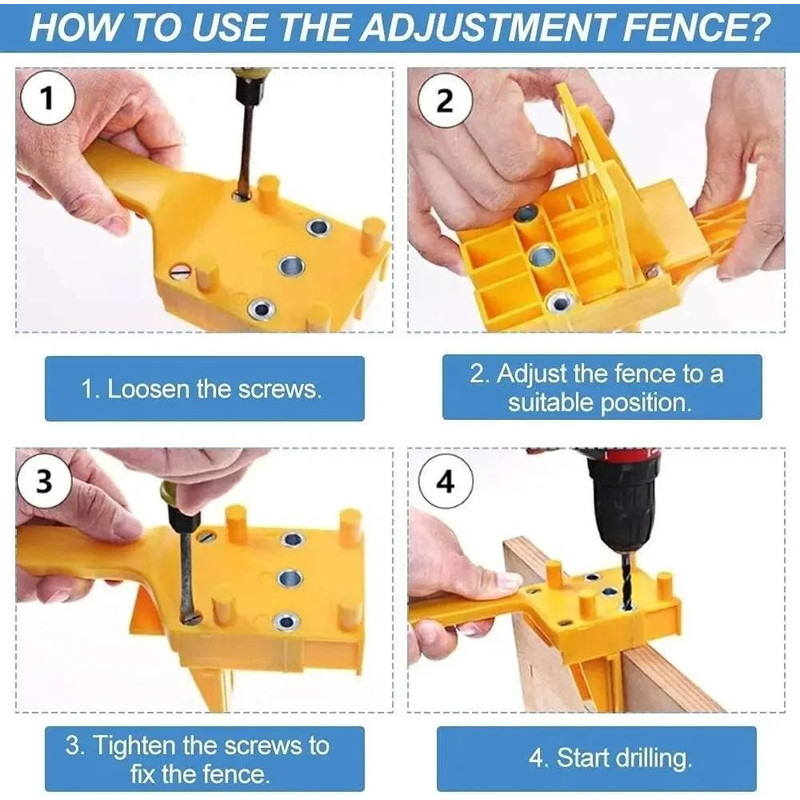 HOW TO USE THE ADJUSTMENT FENCE?

1

2

1. Loosen the screws.

2. Adjust the fence to a suitable position.

3

4

3. Tighten the screws to fix the fence.

4. Start drilling.