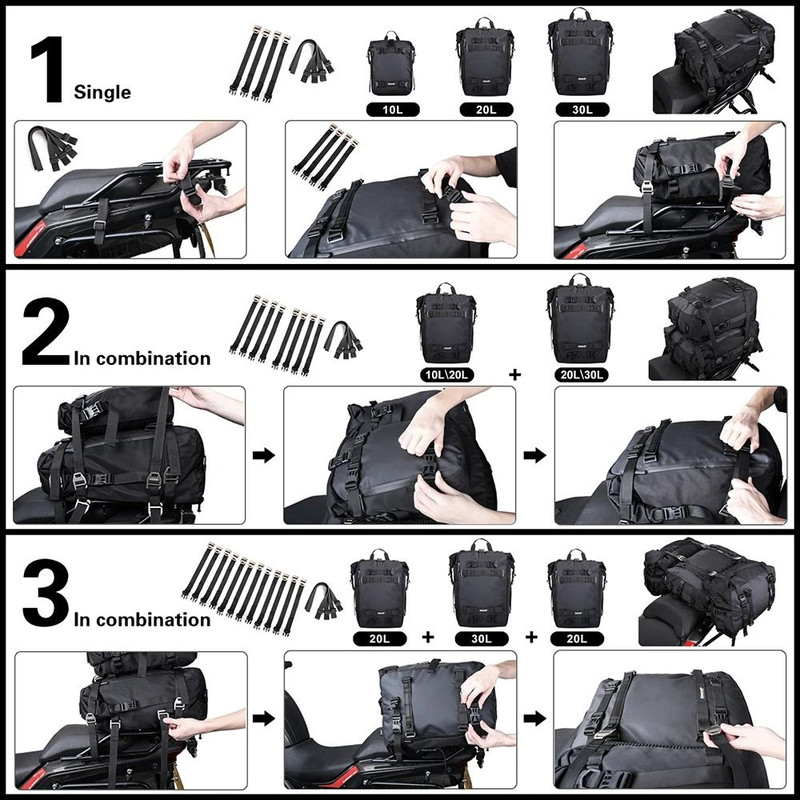 1 Single

10L

20L

30L

2 In combination

10L\20L

+

20L\30L

3 In combination

20L

+

30L

+

20L