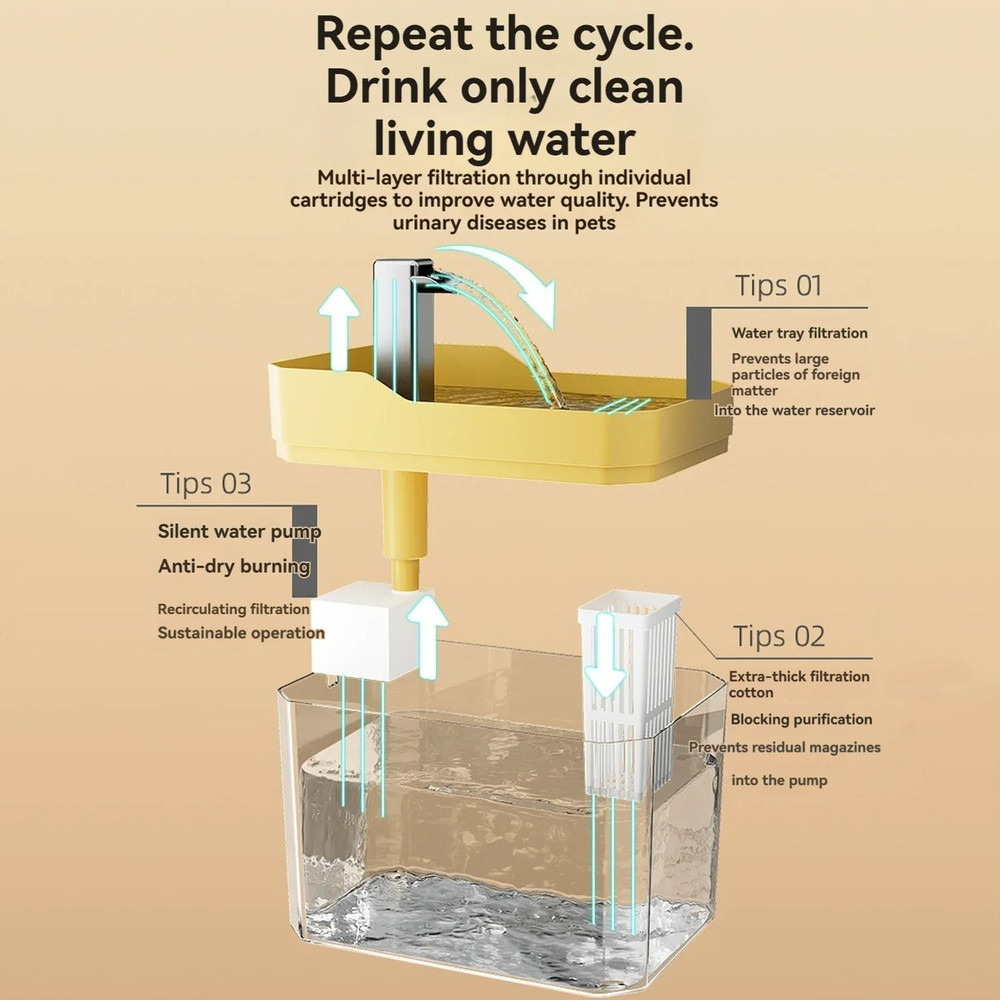 Repeat the cycle. Drink only clean living water

Multi-layer filtration through individual cartridges to improve water quality. Prevents urinary diseases in pets

Tips 01

Water tray filtration

Prevents large particles of foreign matter Into the water reservoir

Tips 03

Silent water pump

Anti-dry burning

Recirculating filtration

Sustainable operation

Tips 02

Extra-thick filtration cotton

Blocking purification

Prevents residual magazines

into the pump