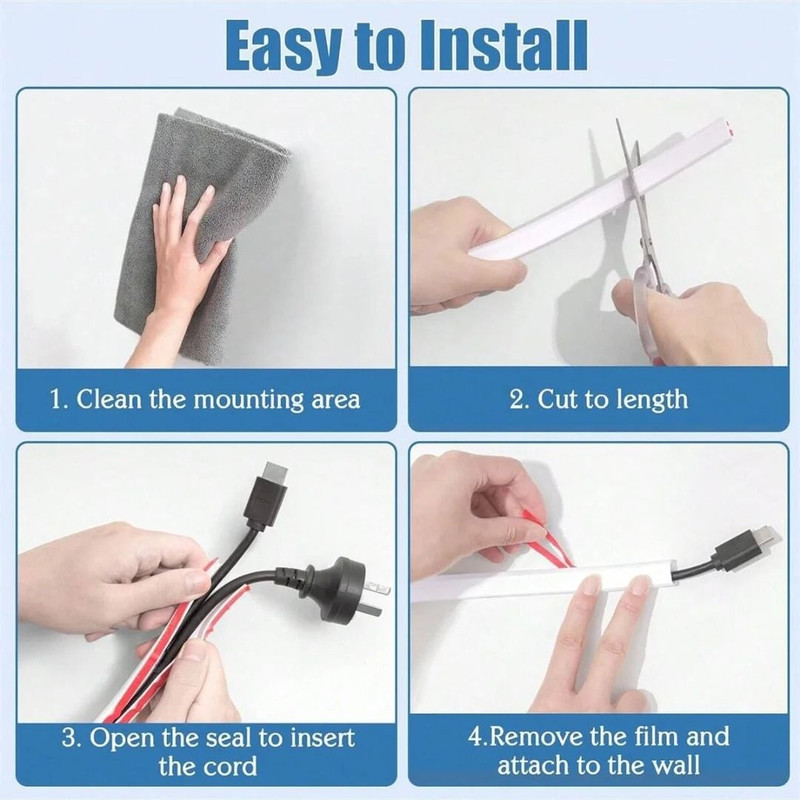 Easy to Install

1. Clean the mounting area

2. Cut to length

3. Open the seal to insert the cord

4.Remove the film and attach to the wall