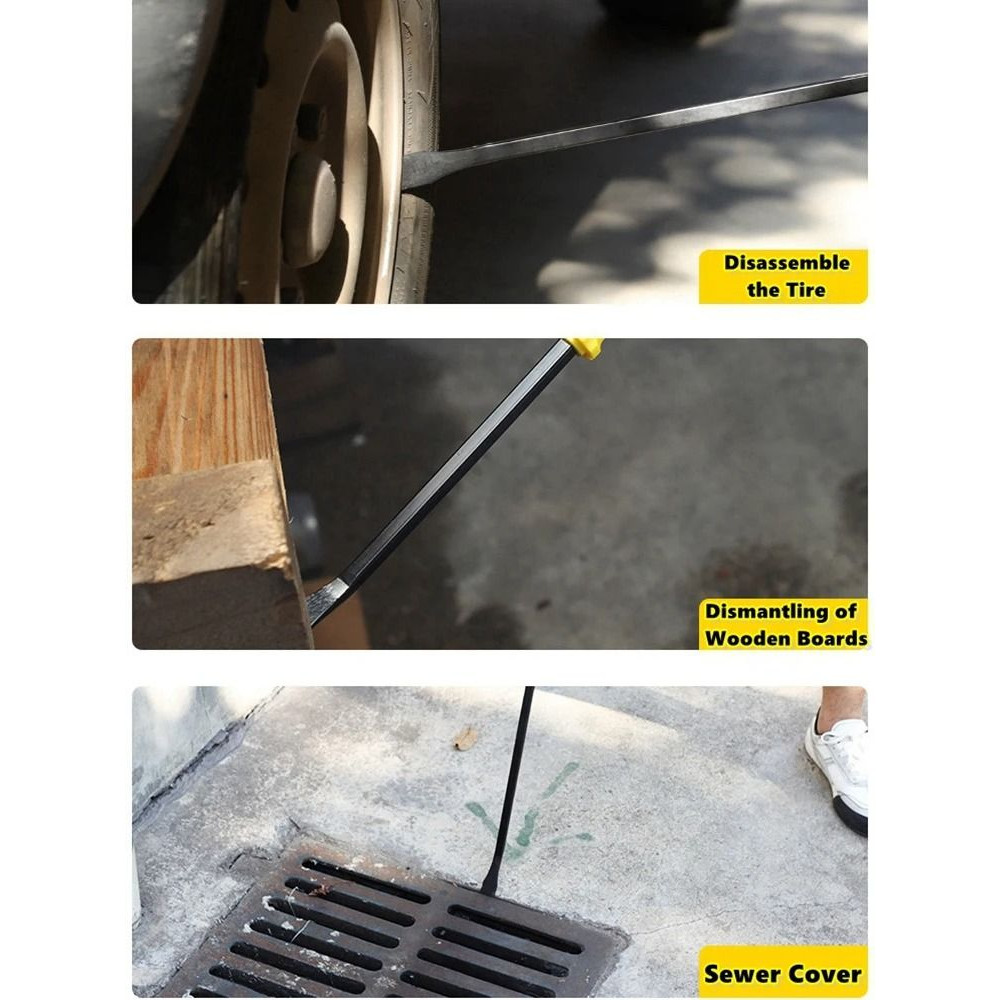 Disassemble the Tire

Dismantling of Wooden Boards

Sewer Cover