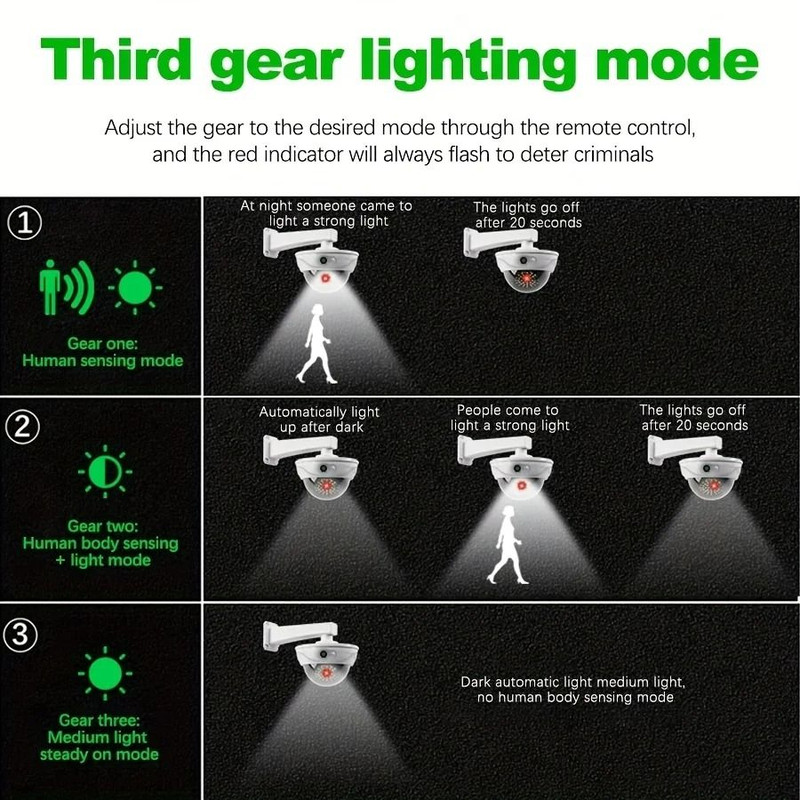 Third gear lighting mode

Adjust the gear to the desired mode through the remote control, and the red indicator will always flash to deter criminals

①

Gear one: Human sensing mode

At night someone came to light a strong light

The lights go off after 20 seconds

②

Gear two: Human body sensing + light mode

Automatically light up after dark

People come to light a strong light

The lights go off after 20 seconds

③

Gear three: Medium light steady on mode

Dark automatic light medium light, no human body sensing mode