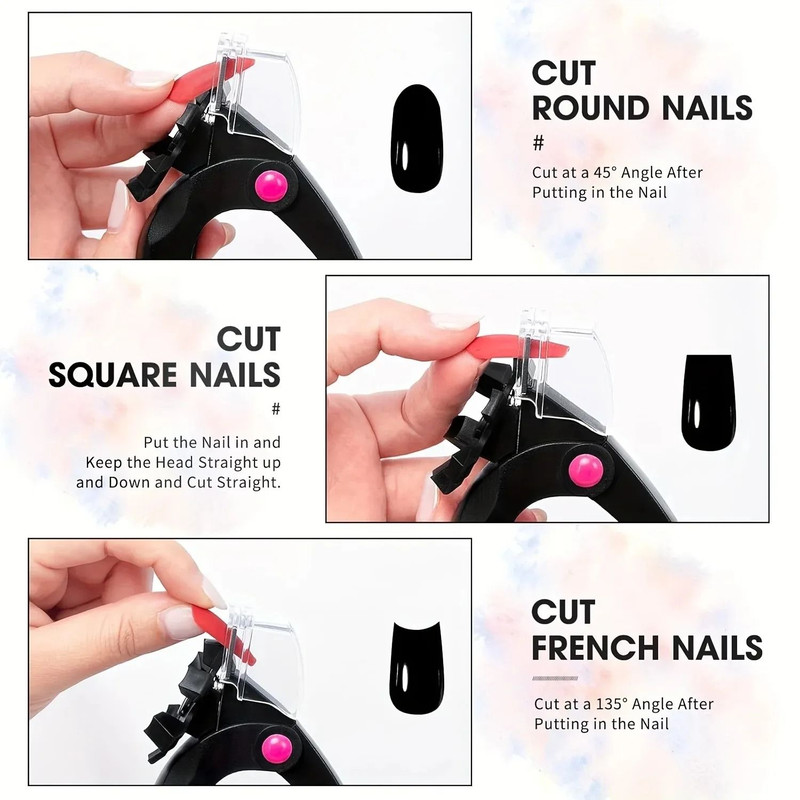 CUT
ROUND NAILS

#

Cut at a 45° Angle After Putting in the Nail

CUT
SQUARE NAILS

#

Put the Nail in and Keep the Head Straight up and Down and Cut Straight.

CUT
FRENCH NAILS

Cut at a 135° Angle After Putting in the Nail