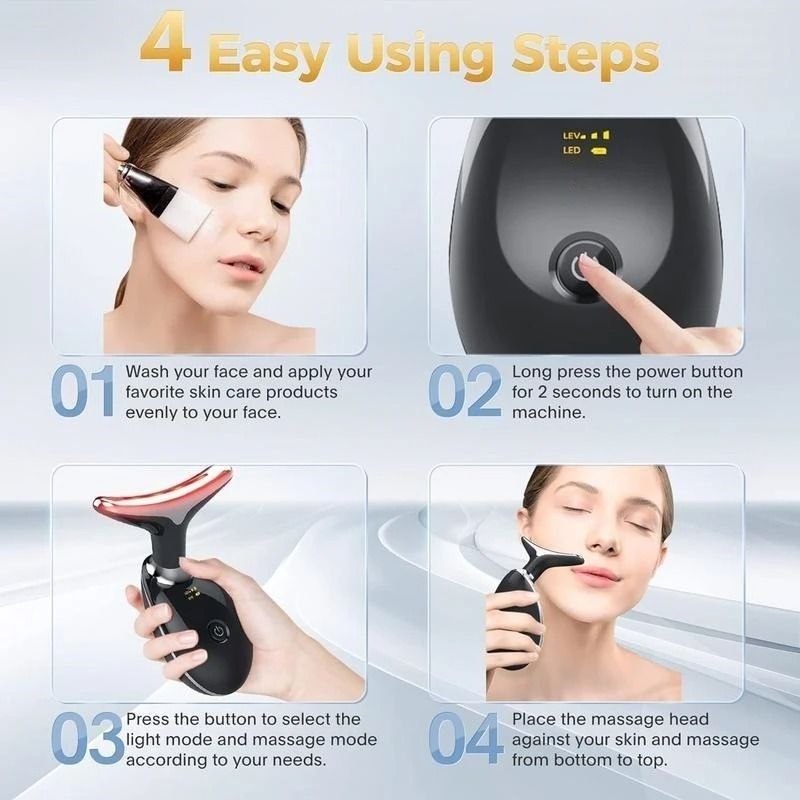 4 Easy Using Steps

LEV
LED

01 Wash your face and apply your favorite skin care products evenly to your face.

02 Long press the power button for 2 seconds to turn on the machine.

03 Press the button to select the light mode and massage mode according to your needs.

04 Place the massage head against your skin and massage from bottom to top.