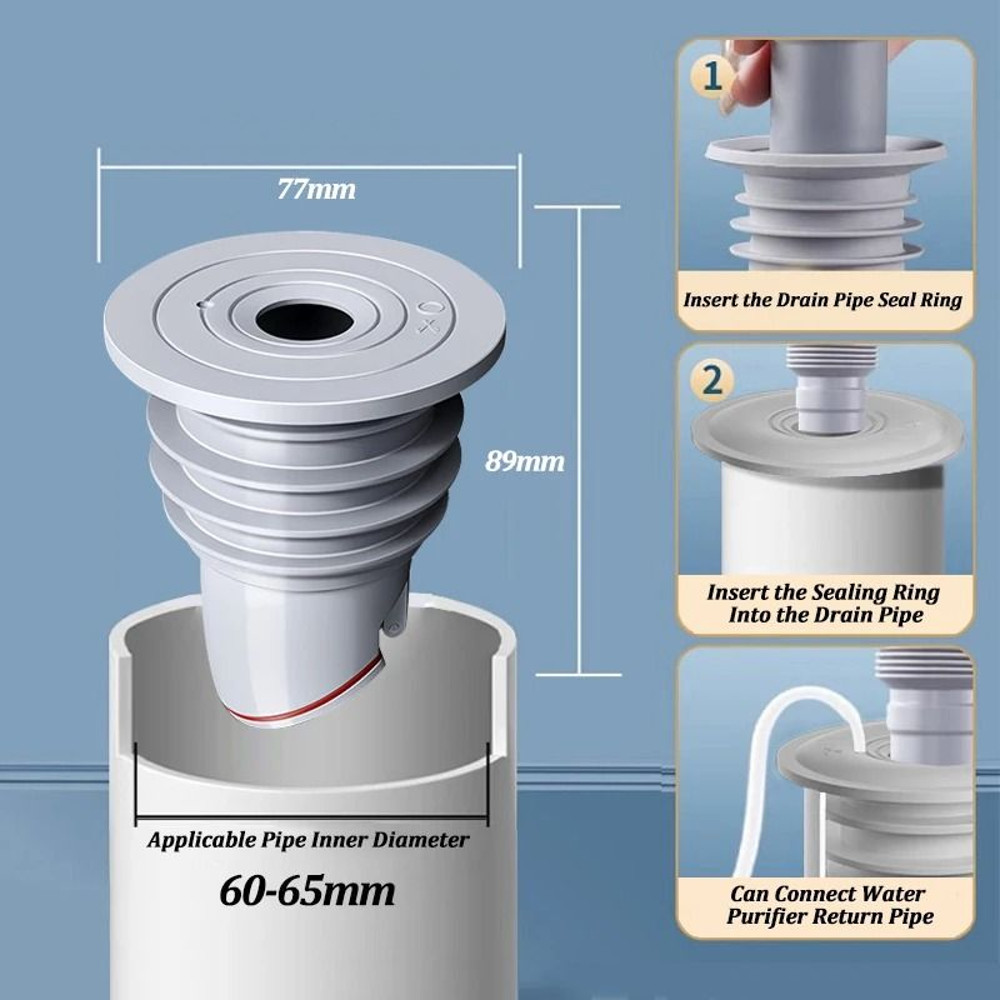 77mm

89mm

Applicable Pipe Inner Diameter
60-65mm

1
Insert the Drain Pipe Seal Ring

2
Insert the Sealing Ring Into the Drain Pipe

Can Connect Water Purifier Return Pipe