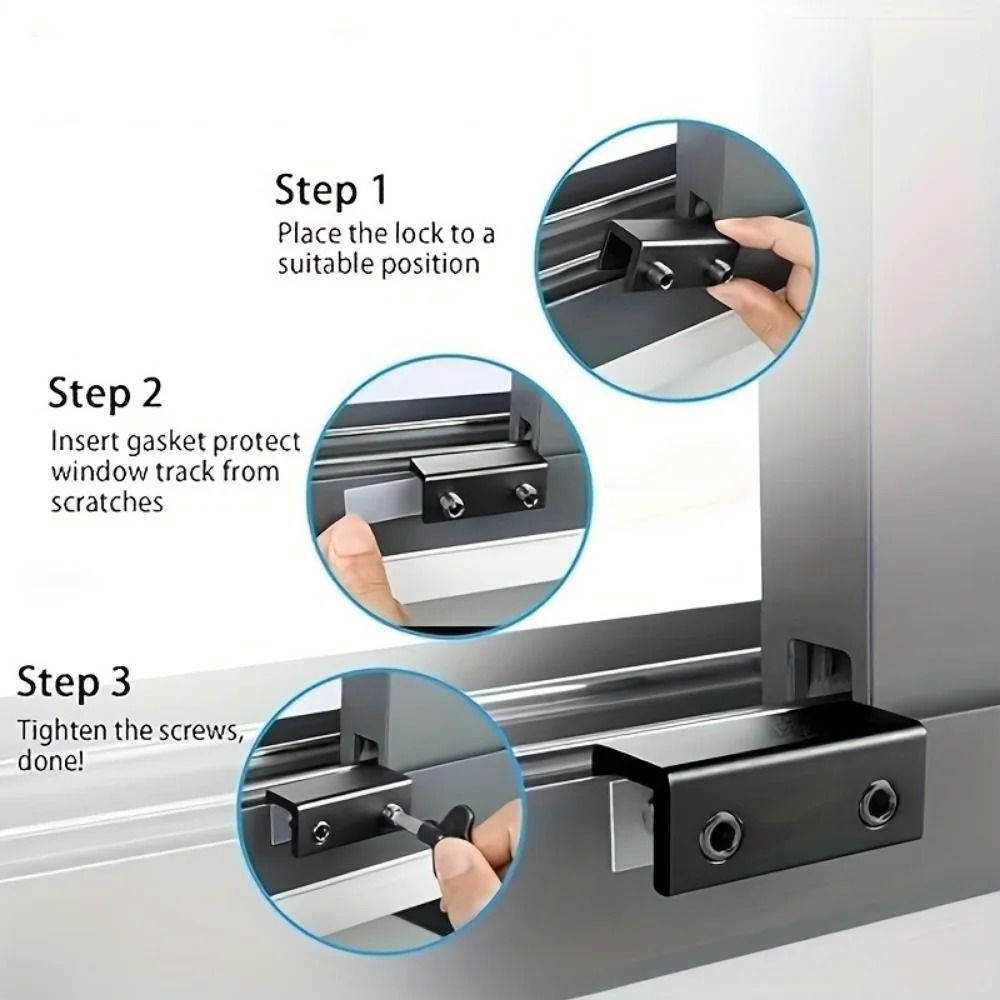 Step 1
Place the lock to a suitable position

Step 2
Insert gasket protect window track from scratches

Step 3
Tighten the screws, done!