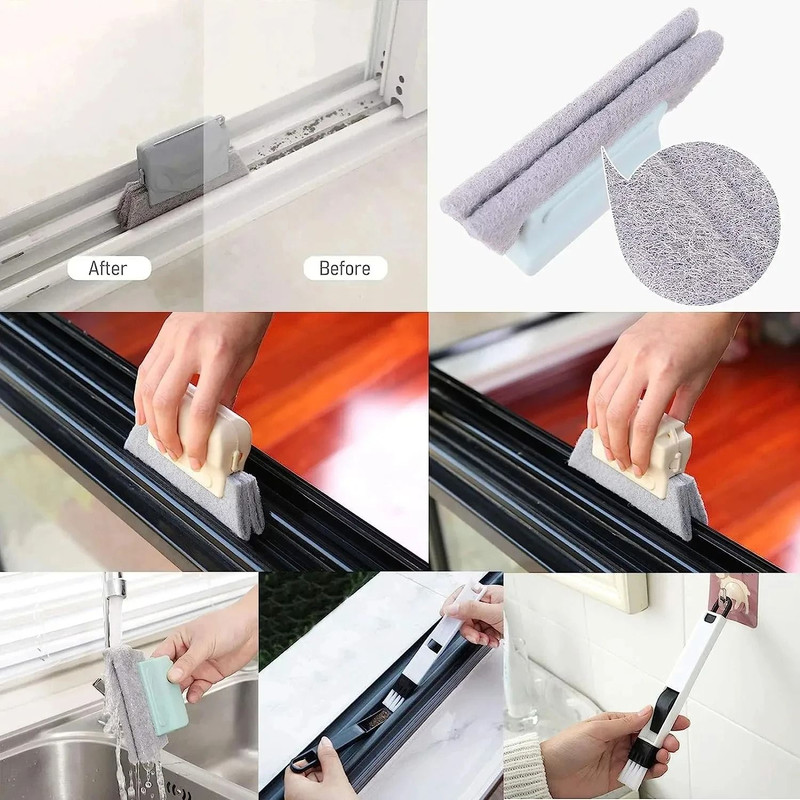 After

Before