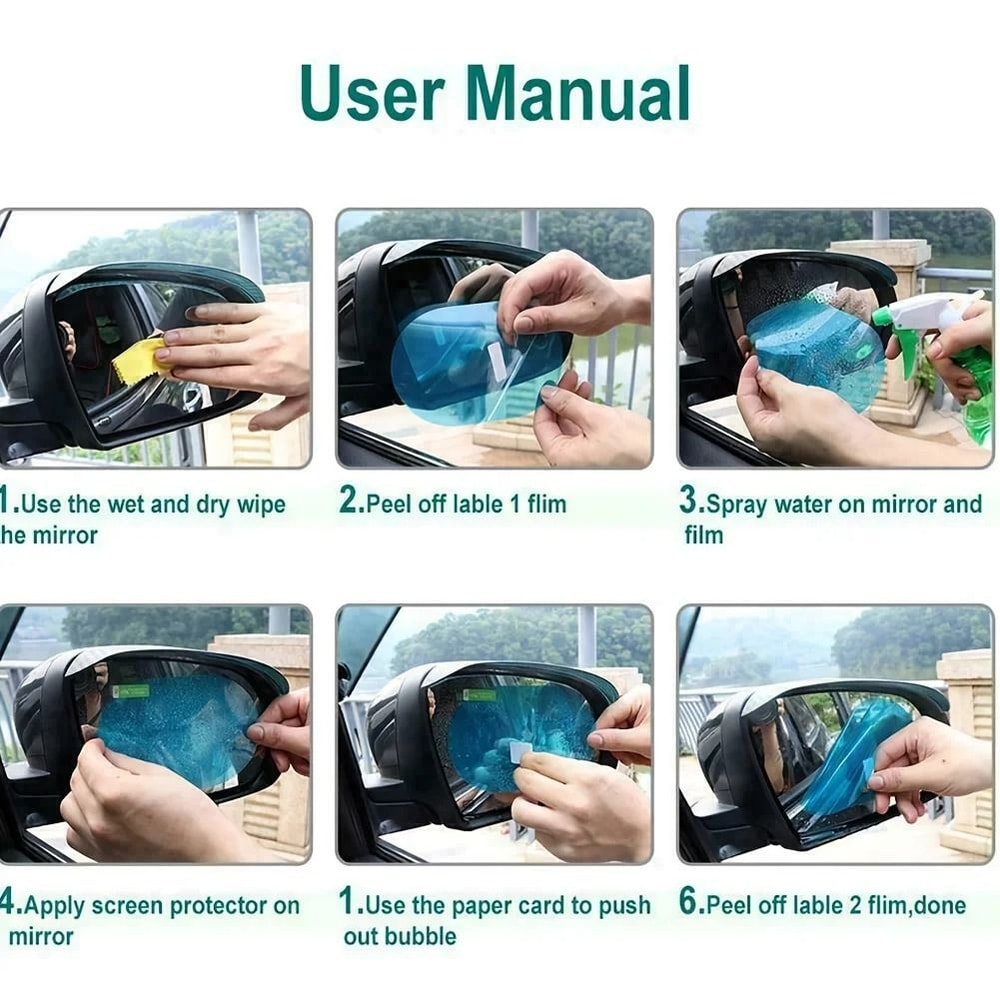 User Manual

1.Use the wet and dry wipe he mirror

2.Peel off lable 1 flim

3.Spray water on mirror and film

4.Apply screen protector on mirror

1.Use the paper card to push out bubble

6.Peel off lable 2 flim,done