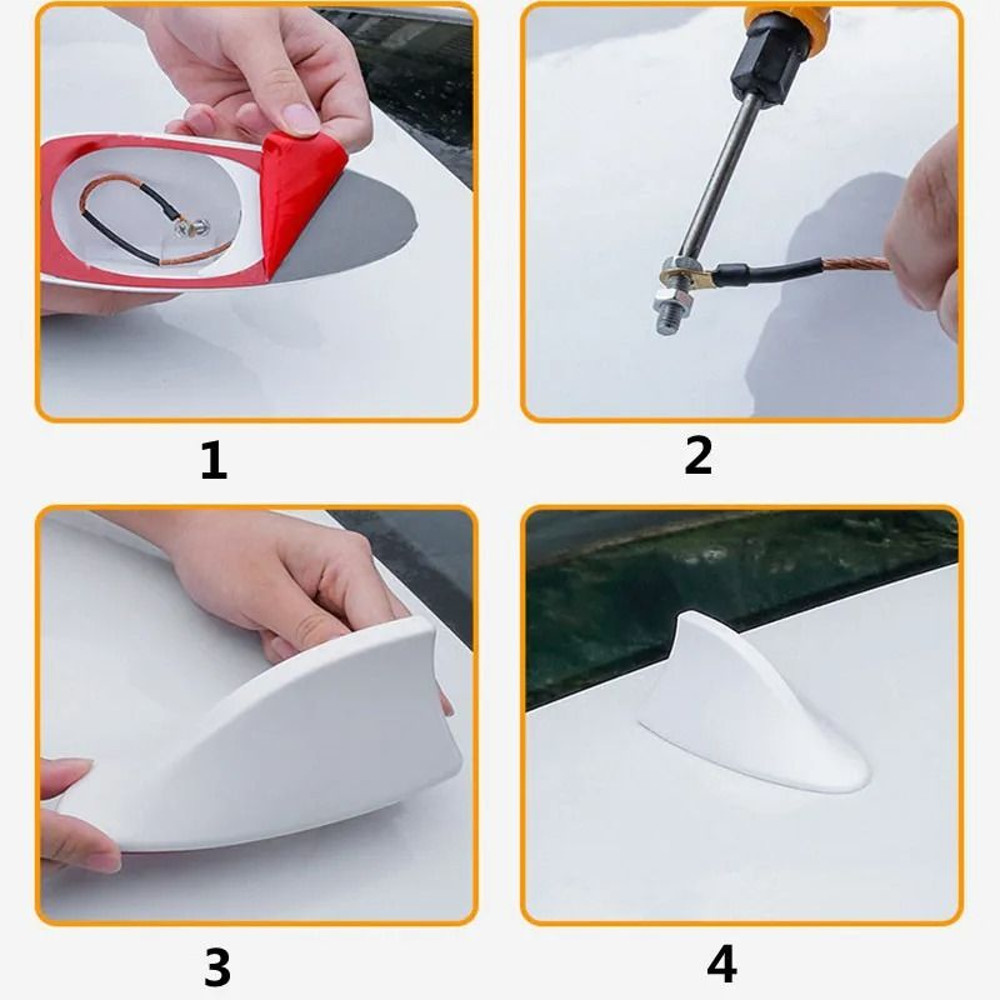 1

2

3

4