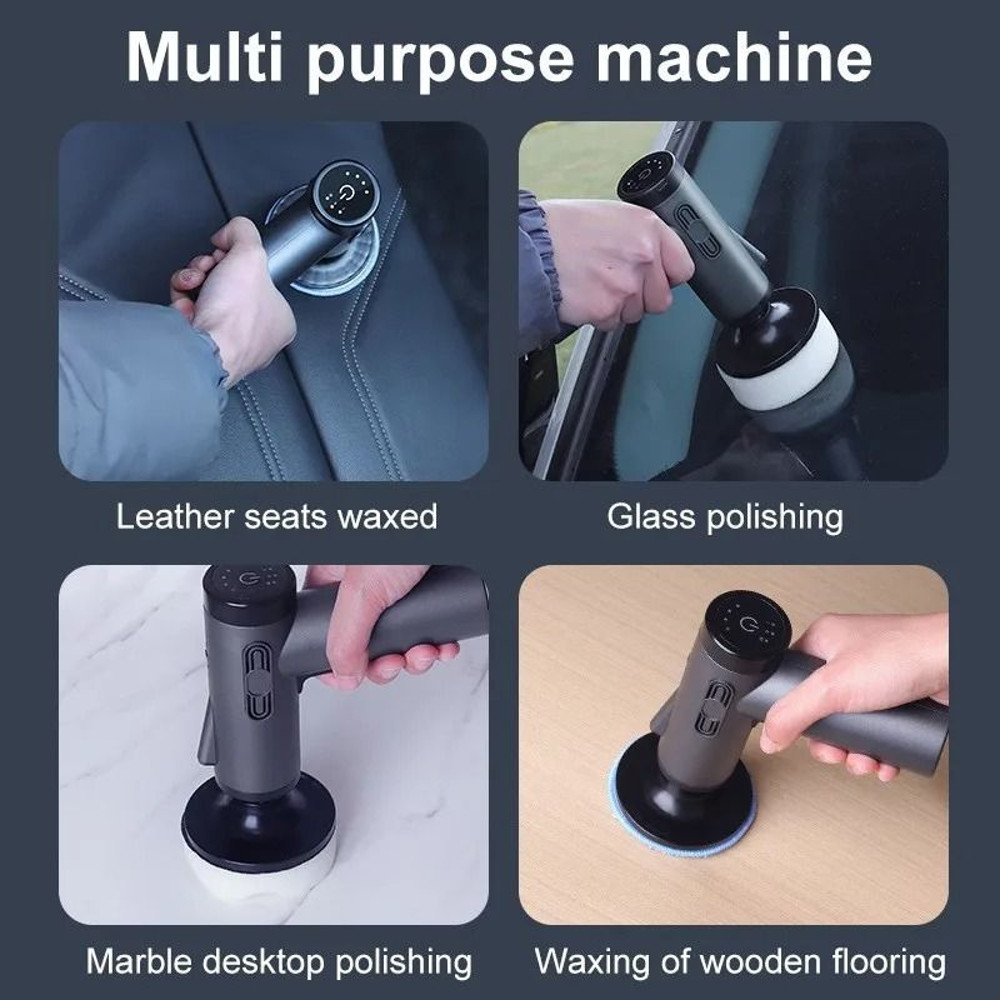 Multi purpose machine

Leather seats waxed

Glass polishing

Marble desktop polishing

Waxing of wooden flooring