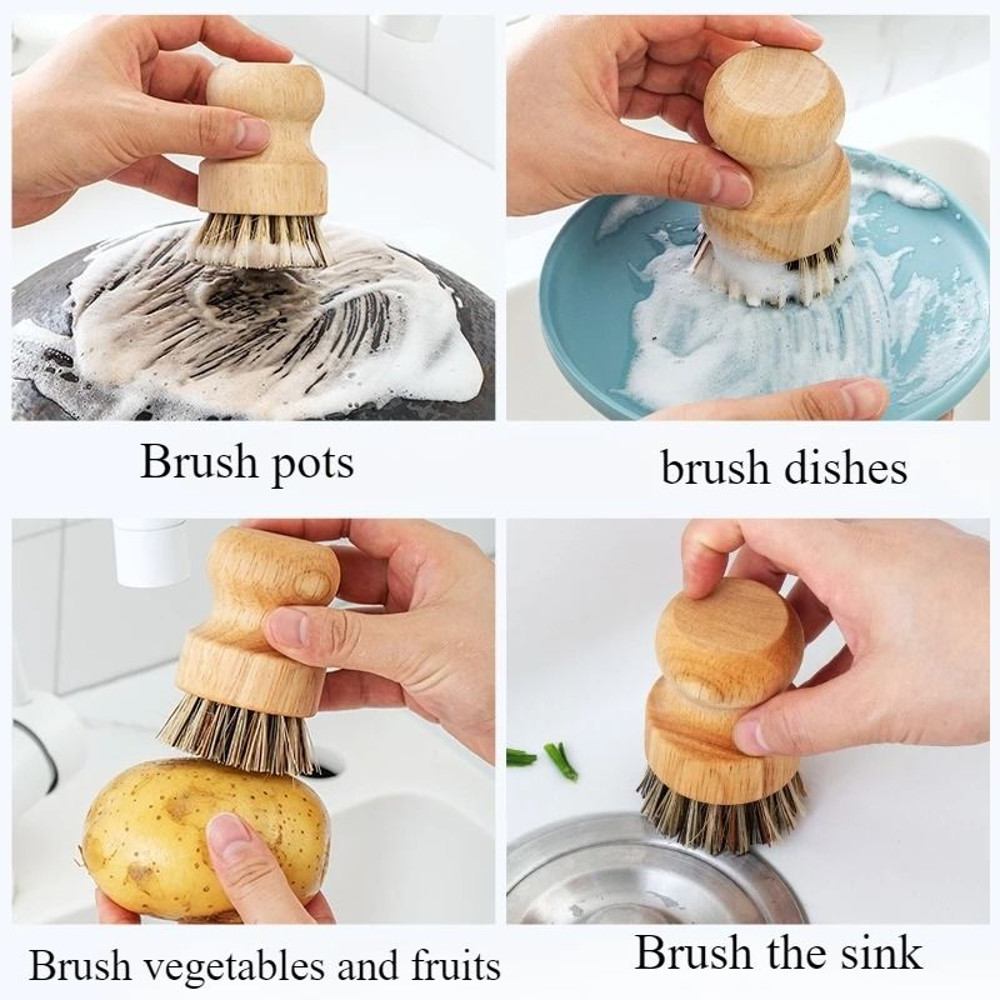 Brush pots

brush dishes

Brush vegetables and fruits

Brush the sink