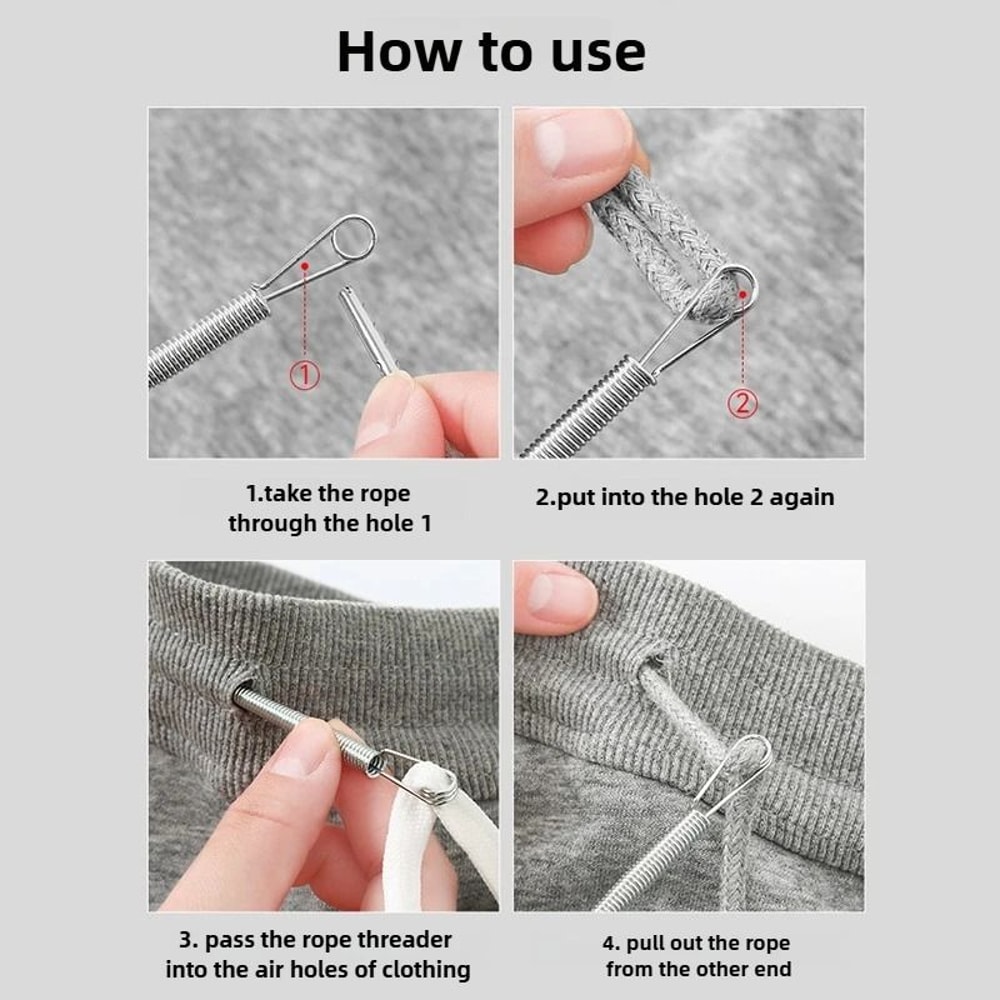 How to use

①

②

1.take the rope through the hole 1

2.put into the hole 2 again

3. pass the rope threader into the air holes of clothing

4. pull out the rope from the other end