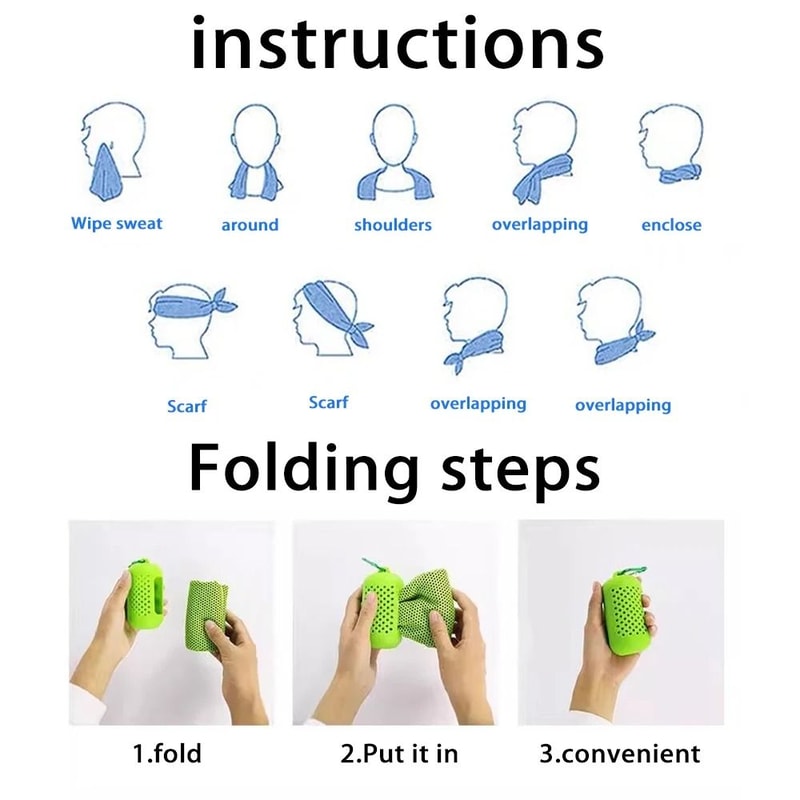 instructions

Wipe sweat around shoulders overlapping enclose

Scarf Scarf overlapping overlapping

Folding steps

1.fold 2.Put it in 3.convenient