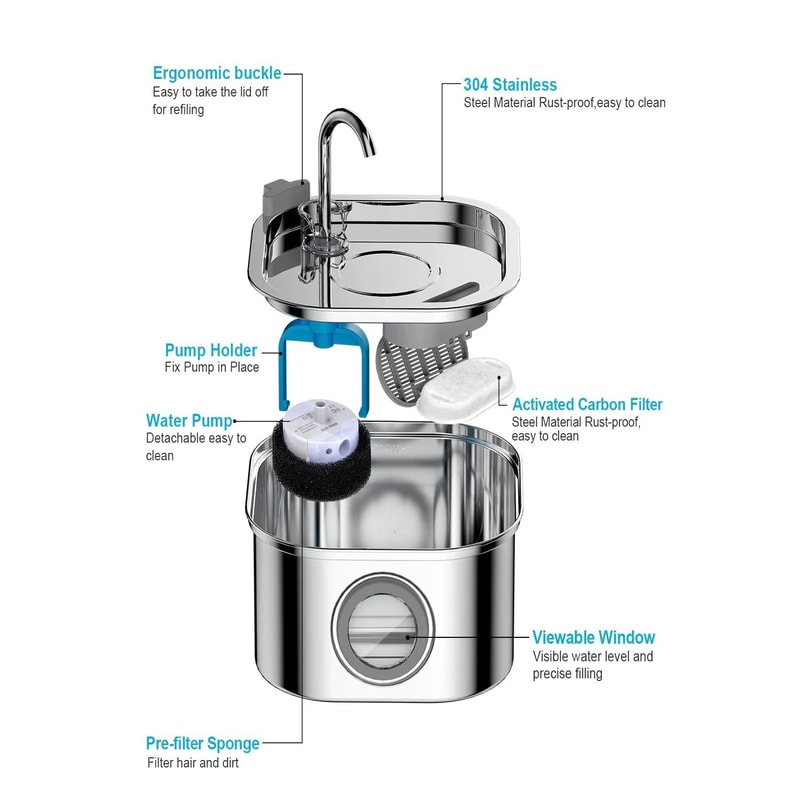 Ergonomic buckle
Easy to take the lid off for refiling

304 Stainless
Steel Material Rust-proof,easy to clean

Pump Holder
Fix Pump in Place

Water Pump
Detachable easy to clean

Activated Carbon Filter
Steel Material Rust-proof, easy to clean

Viewable Window
Visible water level and precise filling

Pre-filter Sponge
Filter hair and dirt