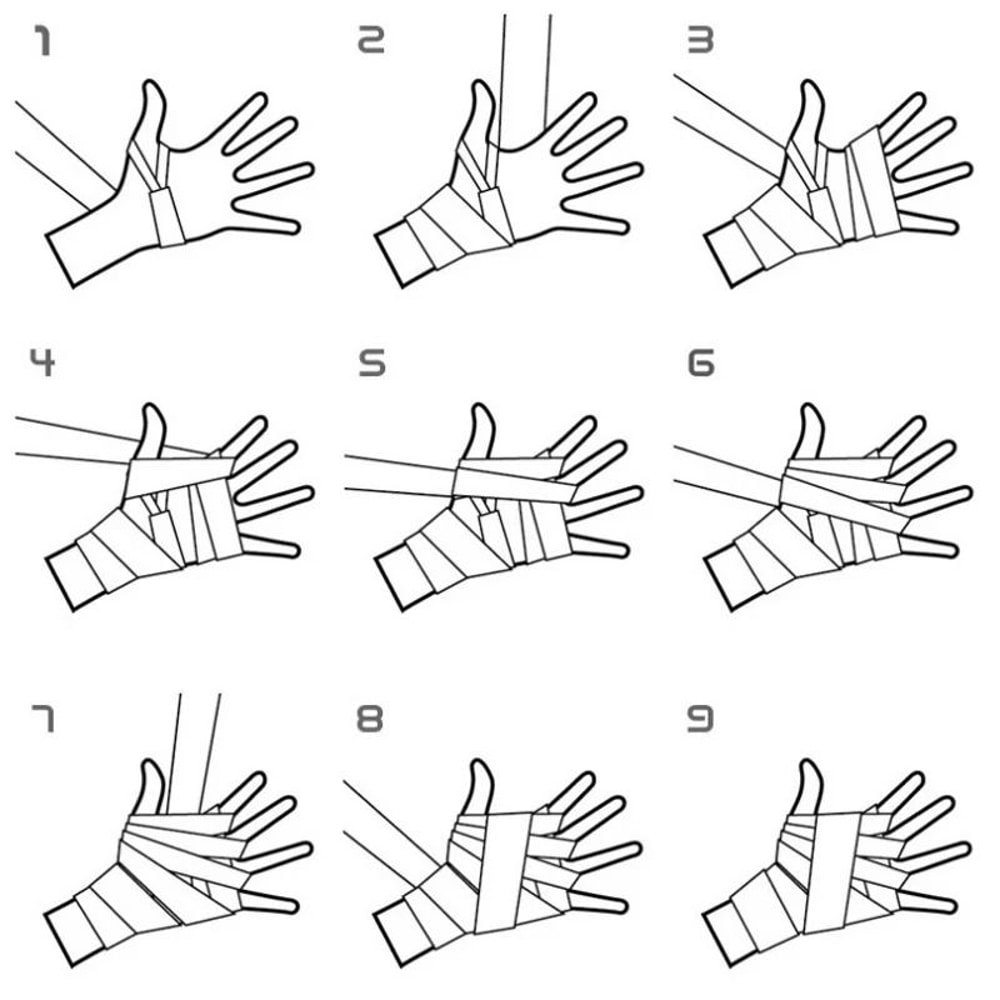 1
2
3
4
5
6
7
8
9