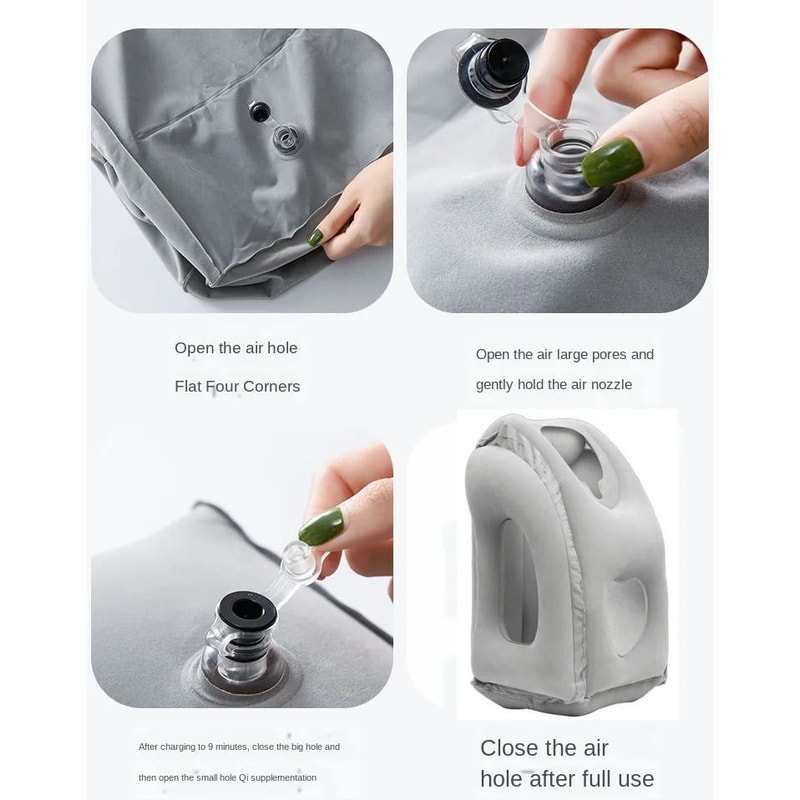 Open the air hole

Flat Four Corners

Open the air large pores and

gently hold the air nozzle

After charging to 9 minutes, close the big hole and

then open the small hole Qi supplementation

Close the air

hole after full use