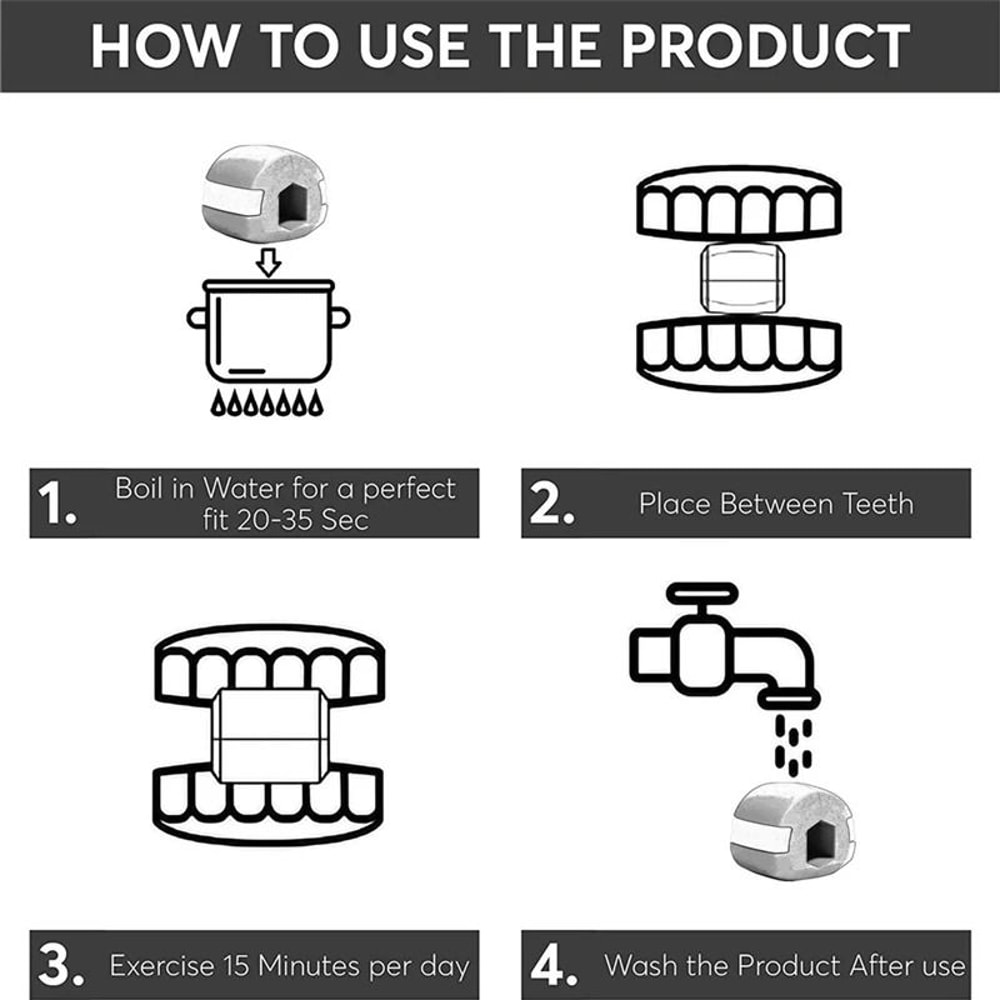 HOW TO USE THE PRODUCT

1. Boil in Water for a perfect fit 20-35 Sec

2. Place Between Teeth

3. Exercise 15 Minutes per day

4. Wash the Product After use