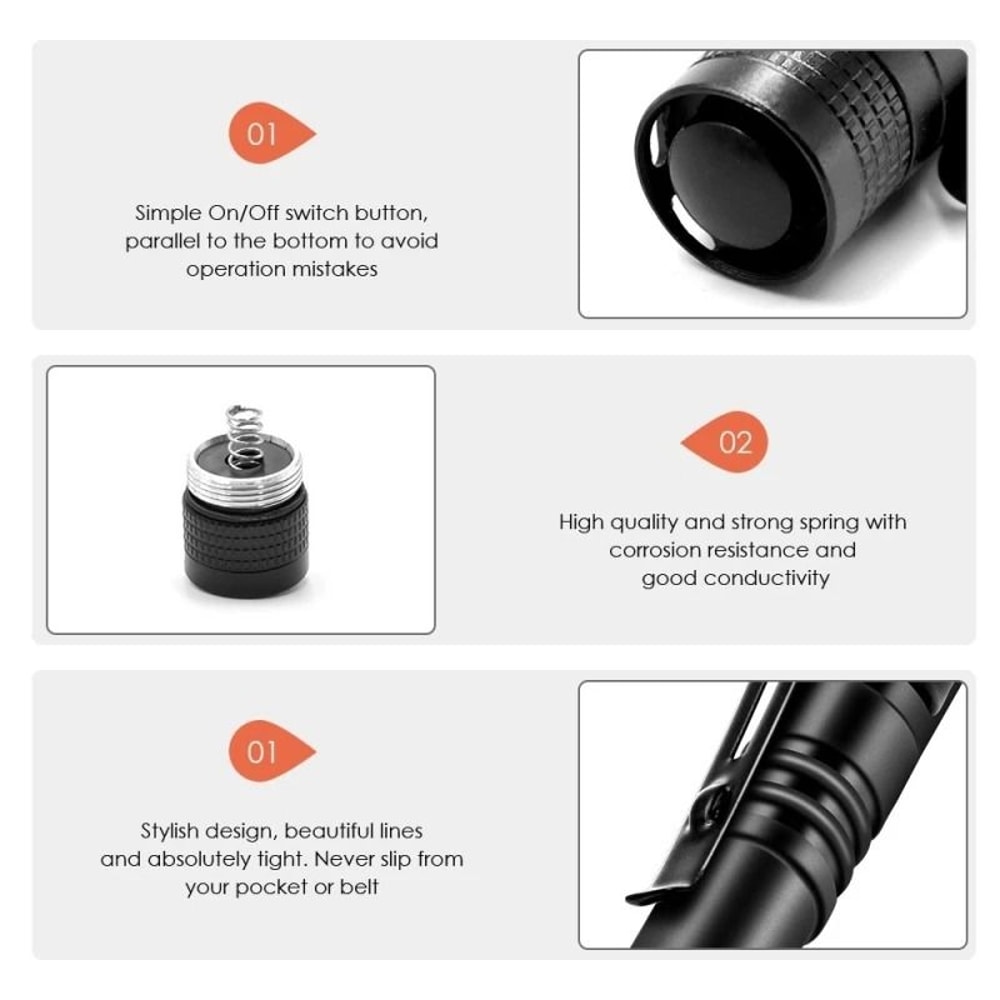 01

Simple On/Off switch button, parallel to the bottom to avoid operation mistakes

02

High quality and strong spring with corrosion resistance and good conductivity

01

Stylish design, beautiful lines and absolutely tight. Never slip from your pocket or belt