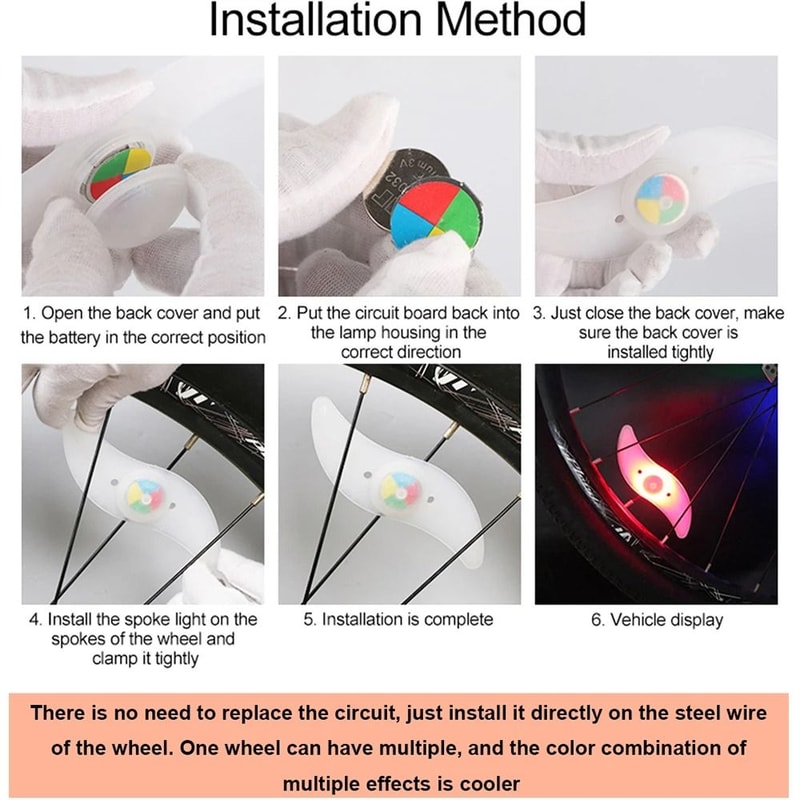 Installation Method

1. Open the back cover and put the battery in the correct position

2. Put the circuit board back into the lamp housing in the correct direction

3. Just close the back cover, make sure the back cover is installed tightly

4. Install the spoke light on the spokes of the wheel and clamp it tightly

5. Installation is complete

6. Vehicle display

There is no need to replace the circuit, just install it directly on the steel wire of the wheel. One wheel can have multiple, and the color combination of multiple effects is cooler