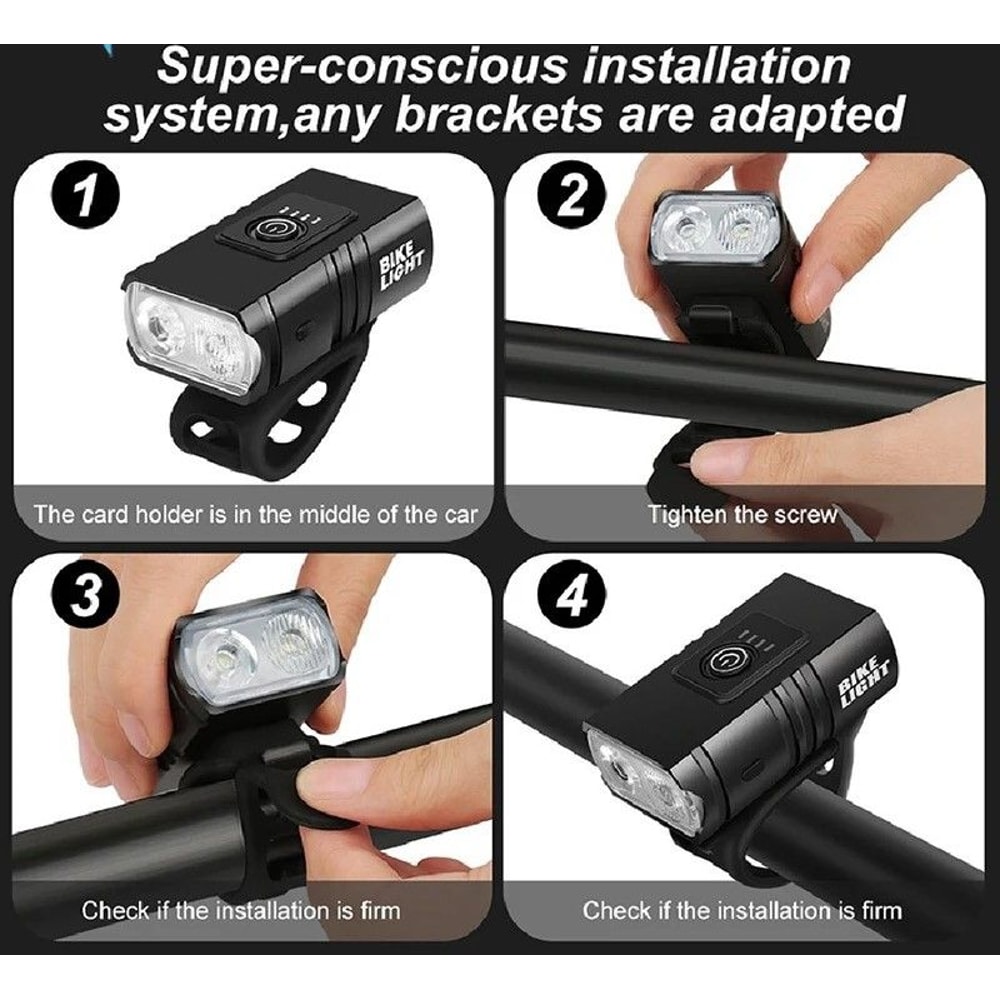 Super-conscious installation system,any brackets are adapted

1

BIKE LIGHT

The card holder is in the middle of the car

2

Tighten the screw

3

Check if the installation is firm

4

BIKE LIGHT

Check if the installation is firm