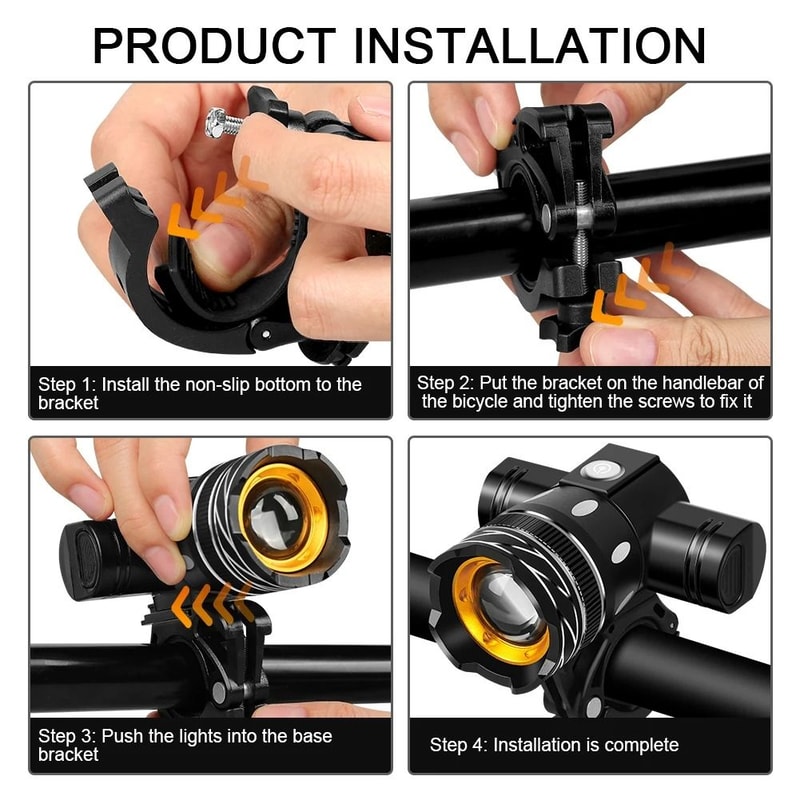 PRODUCT INSTALLATION

Step 1: Install the non-slip bottom to the bracket

Step 2: Put the bracket on the handlebar of the bicycle and tighten the screws to fix it

Step 3: Push the lights into the base bracket

Step 4: Installation is complete