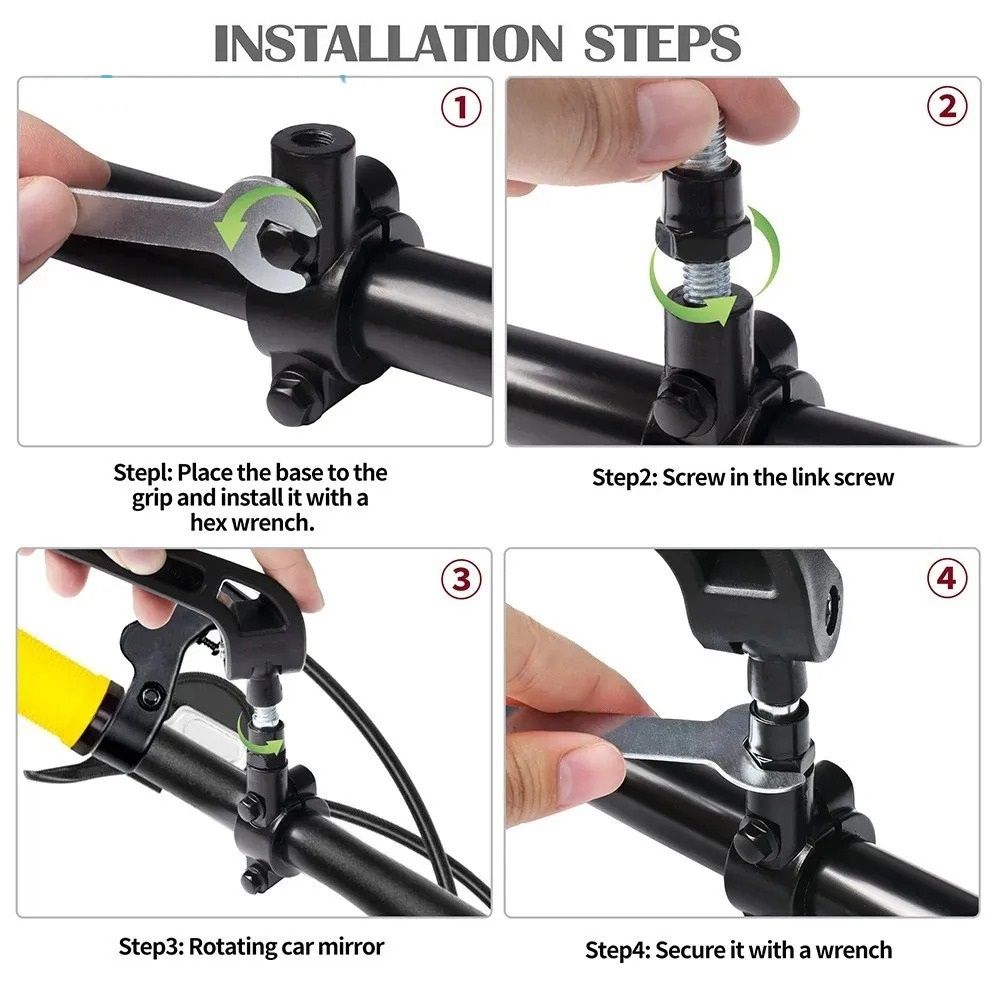 INSTALLATION STEPS

1

Stepl: Place the base to the grip and install it with a hex wrench.

2

Step2: Screw in the link screw

3

Step3: Rotating car mirror

4

Step4: Secure it with a wrench