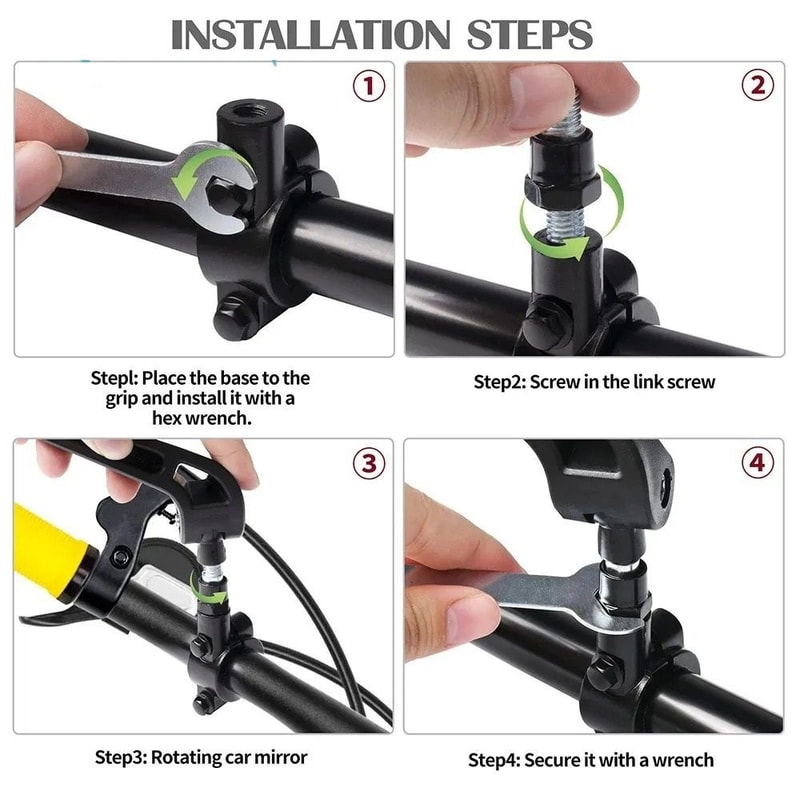 INSTALLATION STEPS

1

Stepl: Place the base to the grip and install it with a hex wrench.

2

Step2: Screw in the link screw

3

Step3: Rotating car mirror

4

Step4: Secure it with a wrench