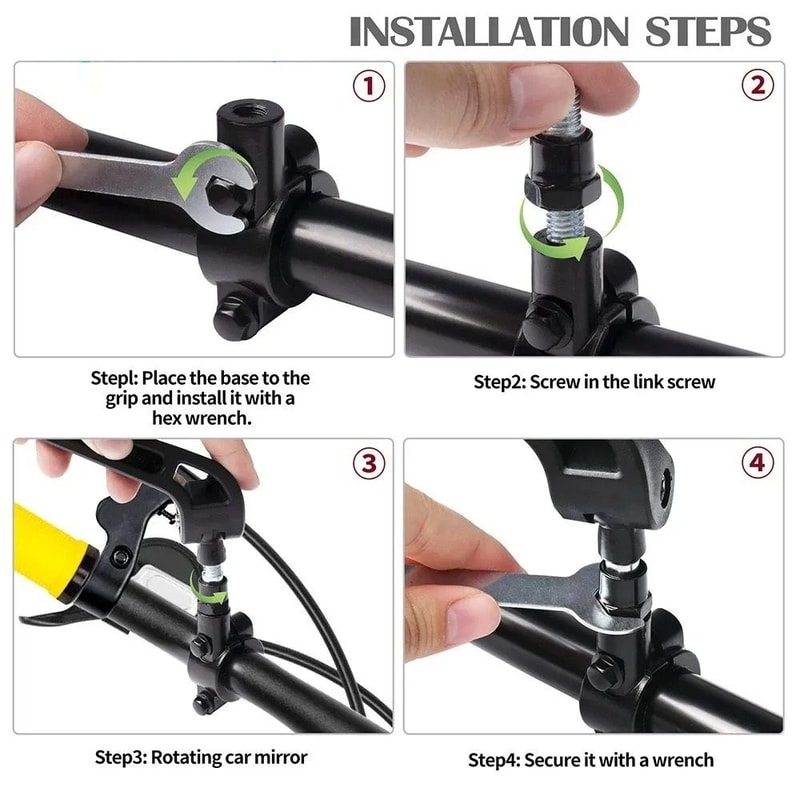 INSTALLATION STEPS

1

Stepl: Place the base to the grip and install it with a hex wrench.

2

Step2: Screw in the link screw

3

Step3: Rotating car mirror

4

Step4: Secure it with a wrench