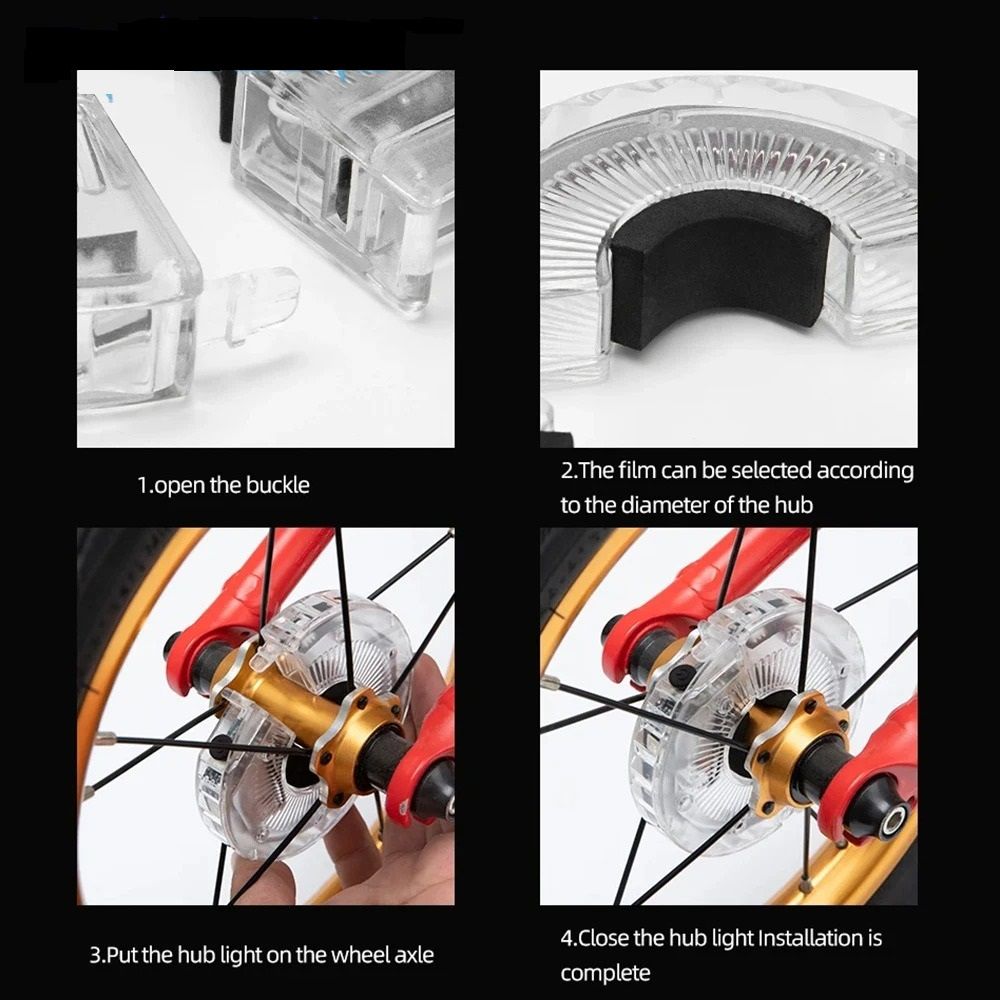 1.open the buckle

2.The film can be selected according to the diameter of the hub

3.Put the hub light on the wheel axle

4.Close the hub light Installation is complete