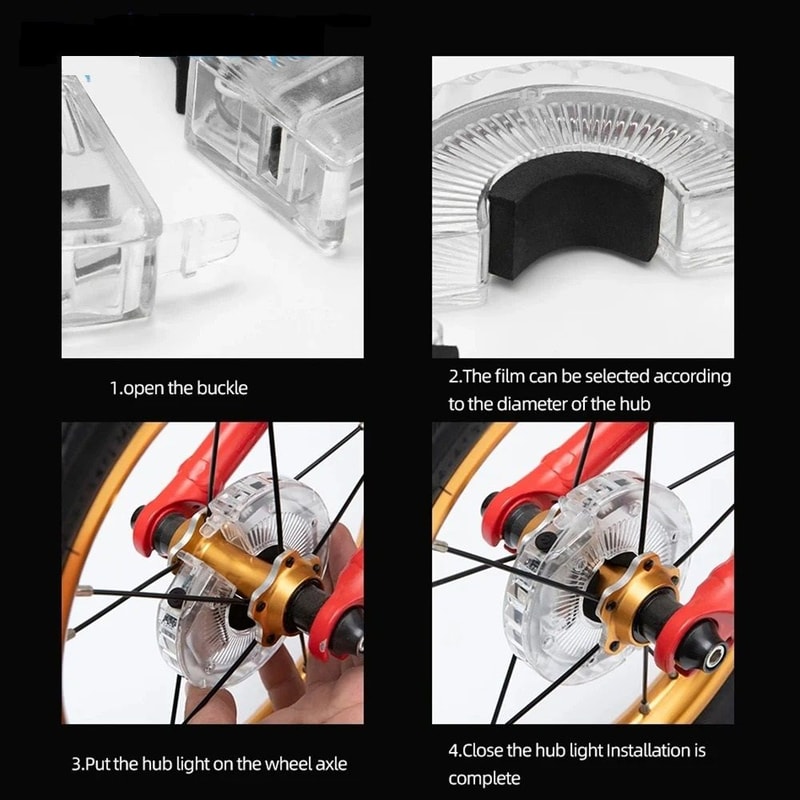 1.open the buckle

2.The film can be selected according to the diameter of the hub

3.Put the hub light on the wheel axle

4.Close the hub light Installation is complete