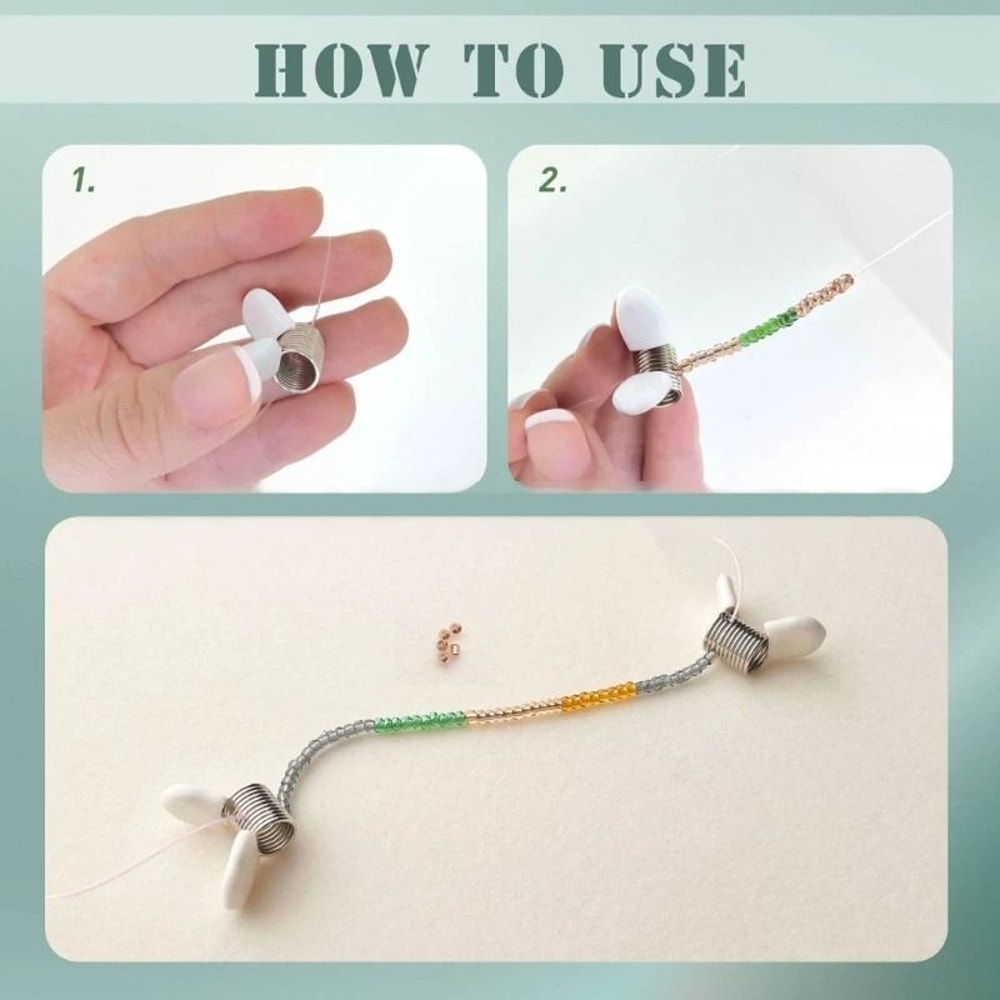 HOW TO USE

1.

2.