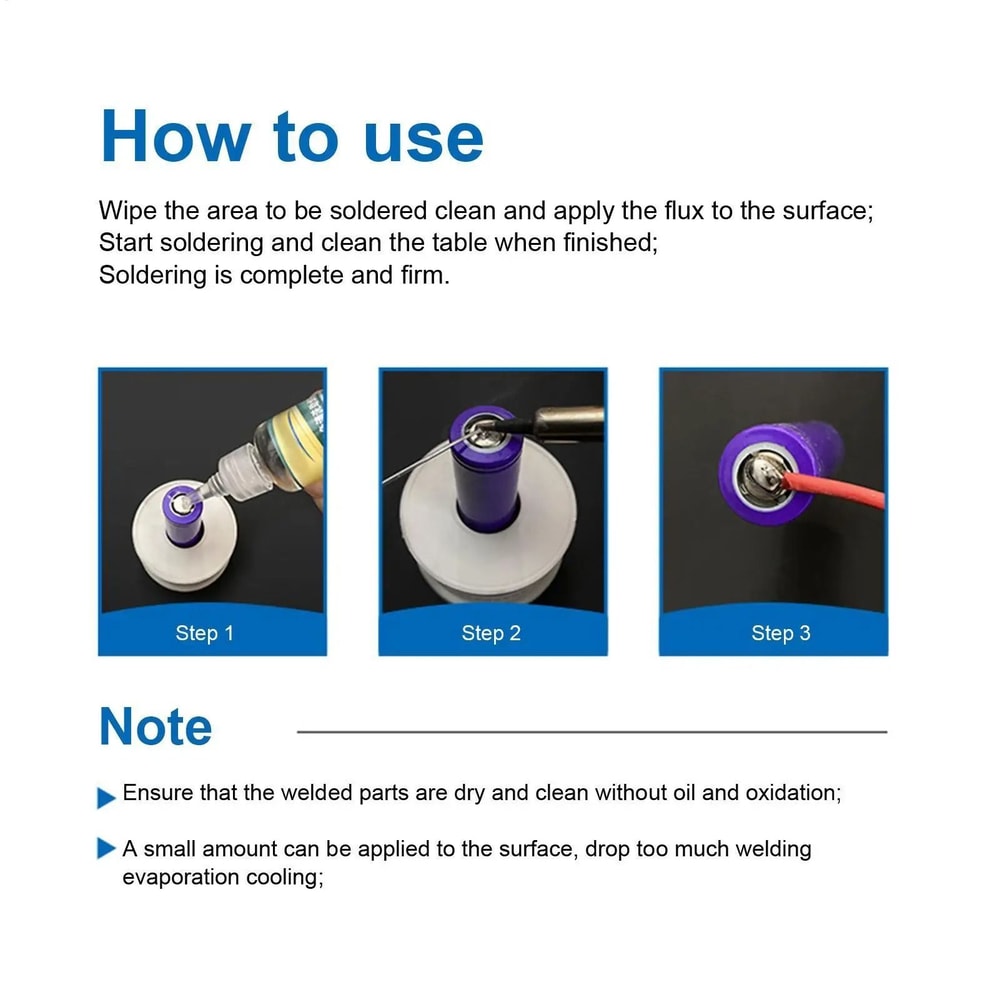 How to use

Wipe the area to be soldered clean and apply the flux to the surface;
Start soldering and clean the table when finished;
Soldering is complete and firm.

Step 1

Step 2

Step 3

Note

Ensure that the welded parts are dry and clean without oil and oxidation;

A small amount can be applied to the surface, drop too much welding evaporation cooling;