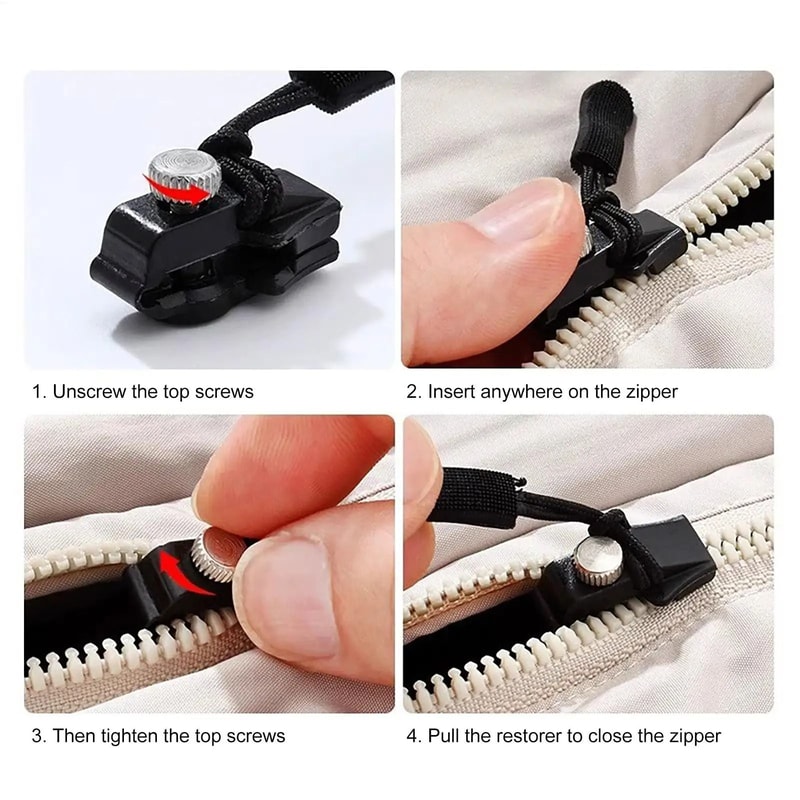 1. Unscrew the top screws

2. Insert anywhere on the zipper

3. Then tighten the top screws

4. Pull the restorer to close the zipper