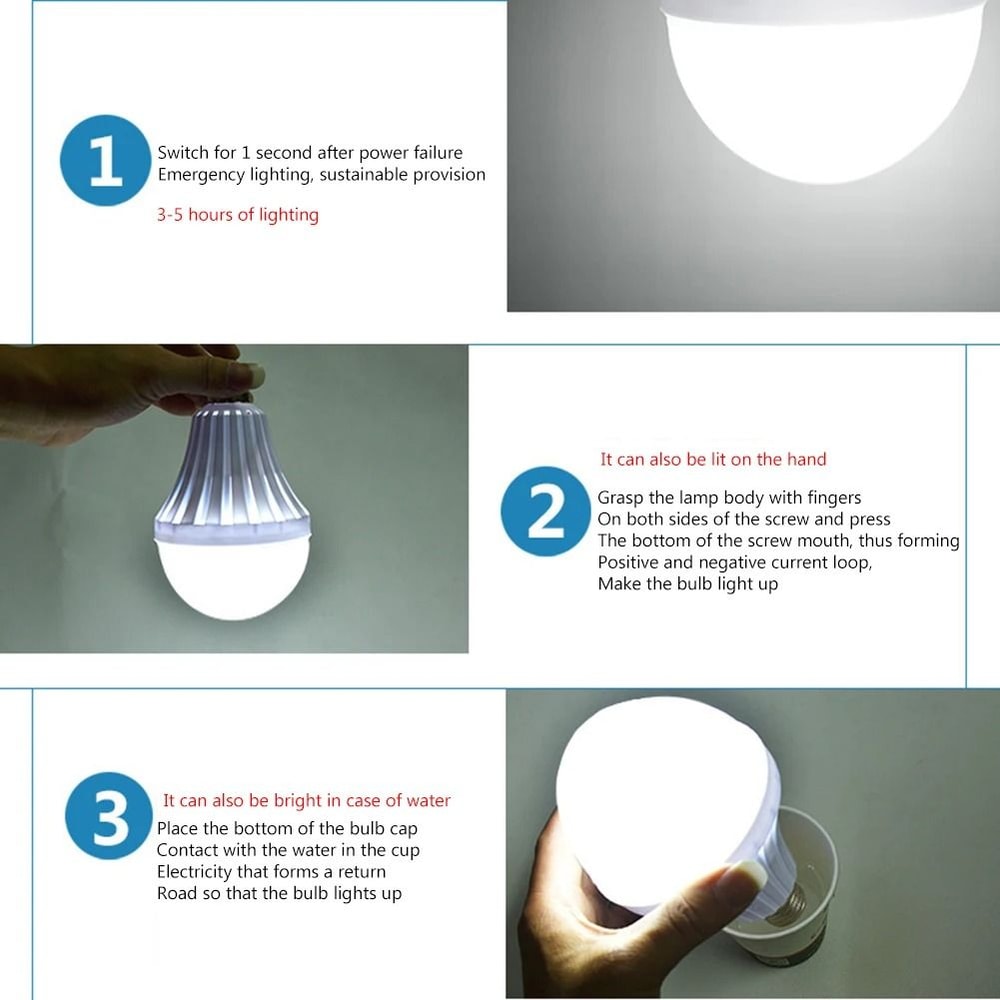 1

Switch for 1 second after power failure
Emergency lighting, sustainable provision

3-5 hours of lighting

It can also be lit on the hand

2

Grasp the lamp body with fingers
On both sides of the screw and press
The bottom of the screw mouth, thus forming
Positive and negative current loop,
Make the bulb light up

3

It can also be bright in case of water
Place the bottom of the bulb cap
Contact with the water in the cup
Electricity that forms a return
Road so that the bulb lights up