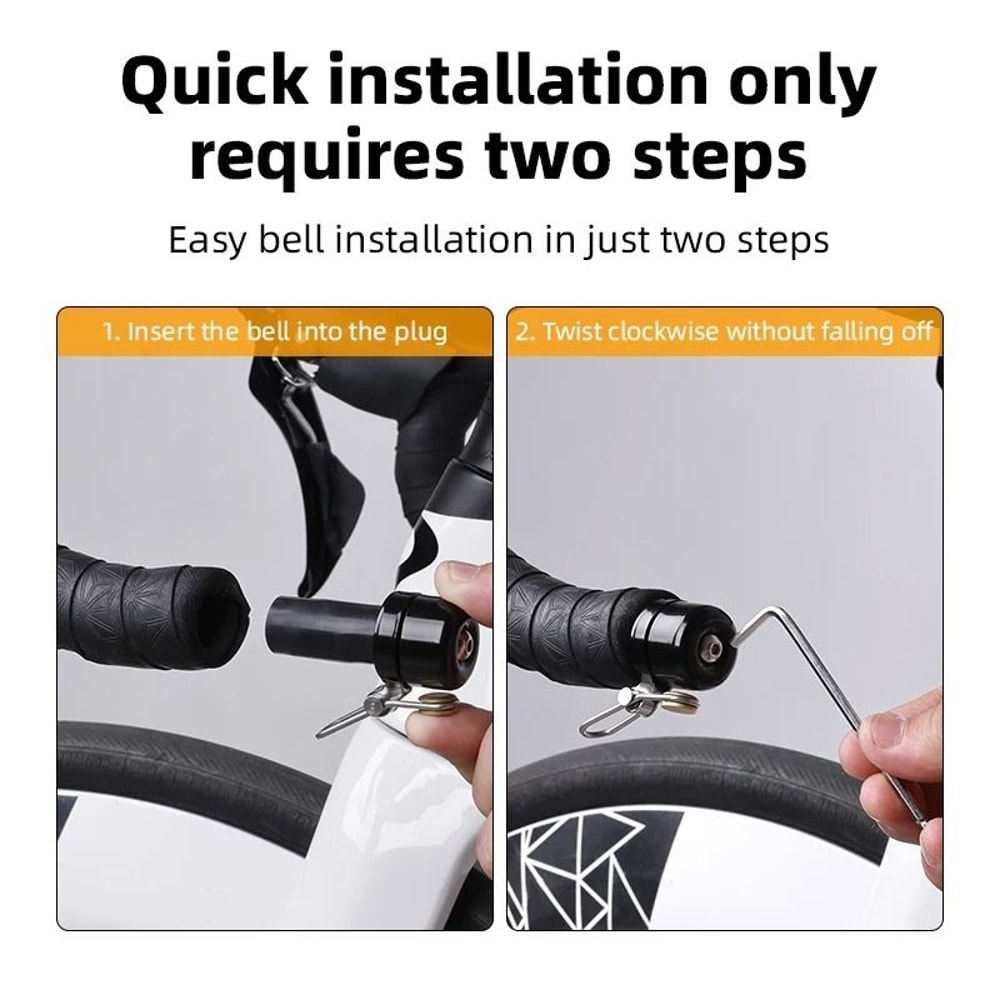 Quick installation only requires two steps

Easy bell installation in just two steps

1. Insert the bell into the plug

2. Twist clockwise without falling off