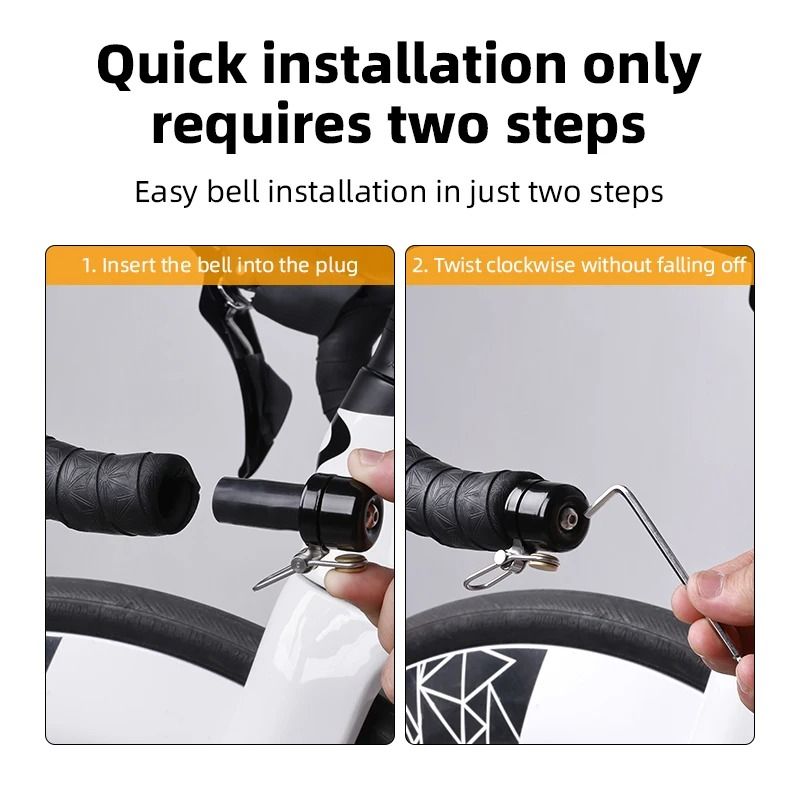 Quick installation only requires two steps

Easy bell installation in just two steps

1. Insert the bell into the plug

2. Twist clockwise without falling off