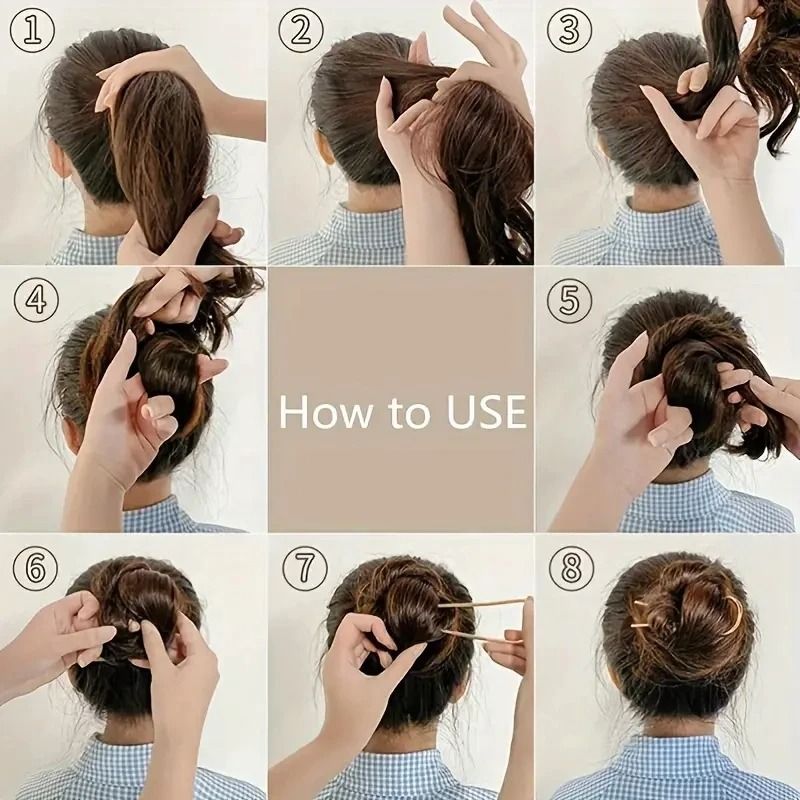 ①
②
③
④
How to USE
⑤
⑥
⑦
⑧